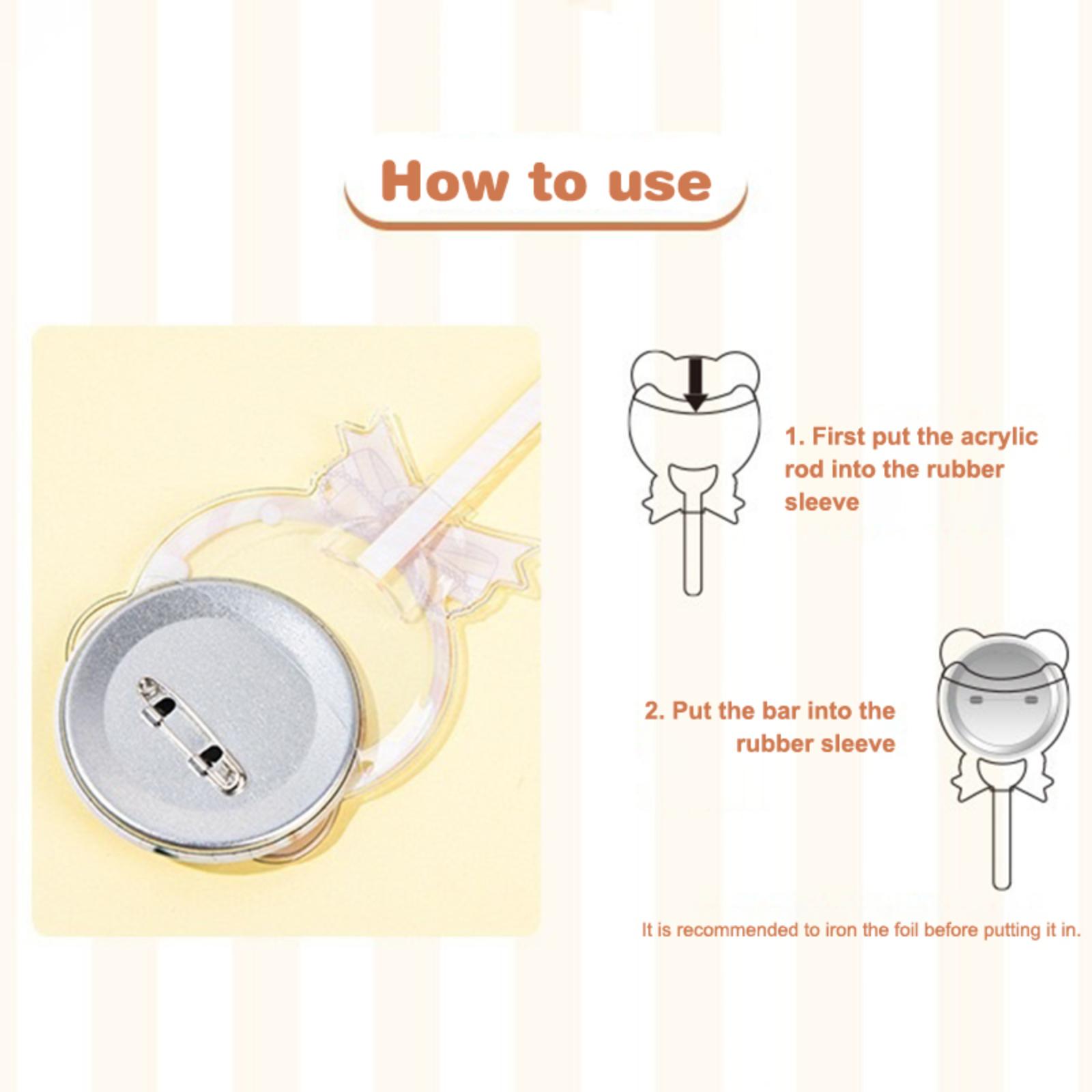 How to use

1. First put the acrylic rod into the rubber sleeve

2. Put the bar into the rubber sleeve

It is recommended to iron the foil before putting it in.