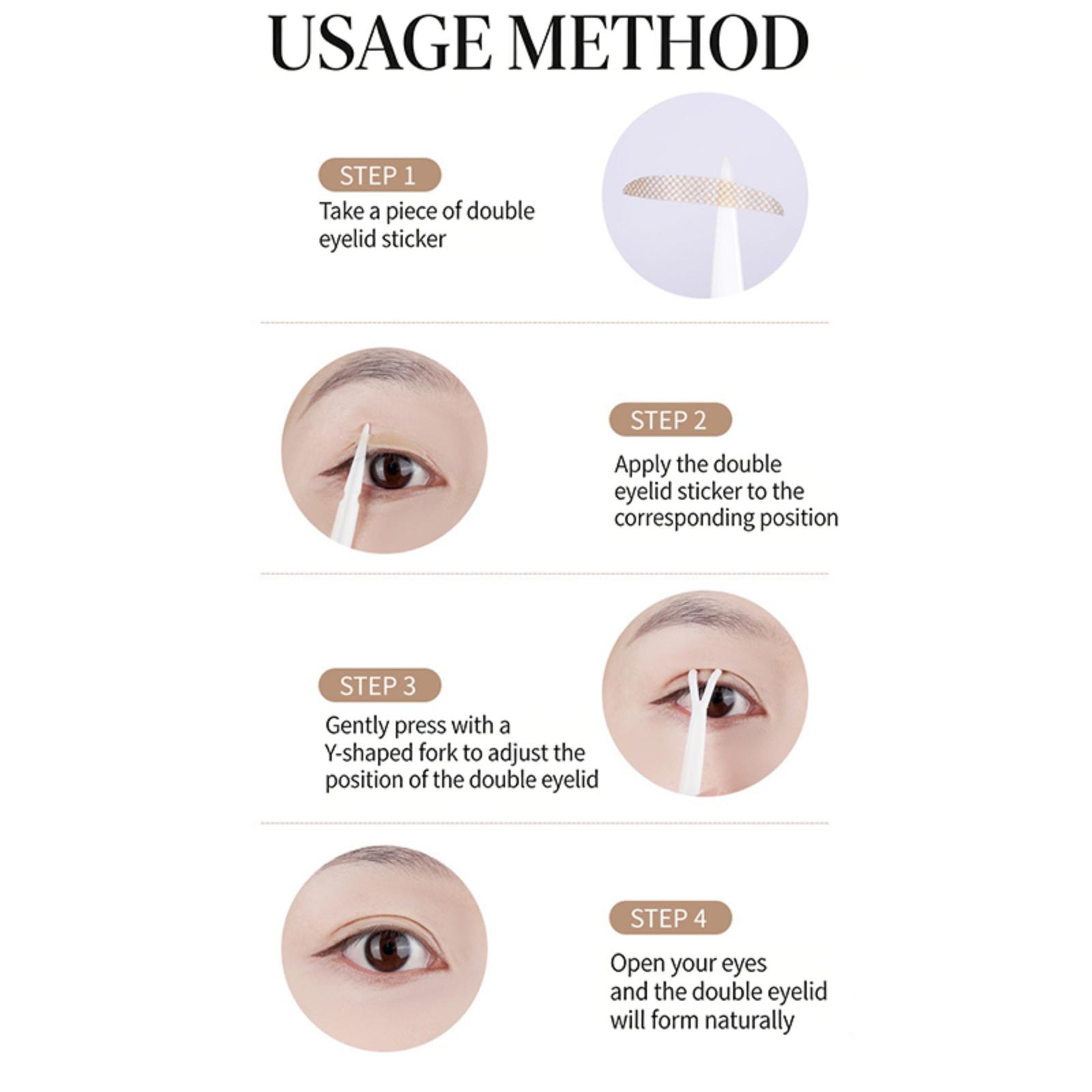 USAGE METHOD

STEP 1
Take a piece of double eyelid sticker

STEP 2
Apply the double eyelid sticker to the corresponding position

STEP 3
Gently press with a Y-shaped fork to adjust the position of the double eyelid

STEP 4
Open your eyes and the double eyelid will form naturally