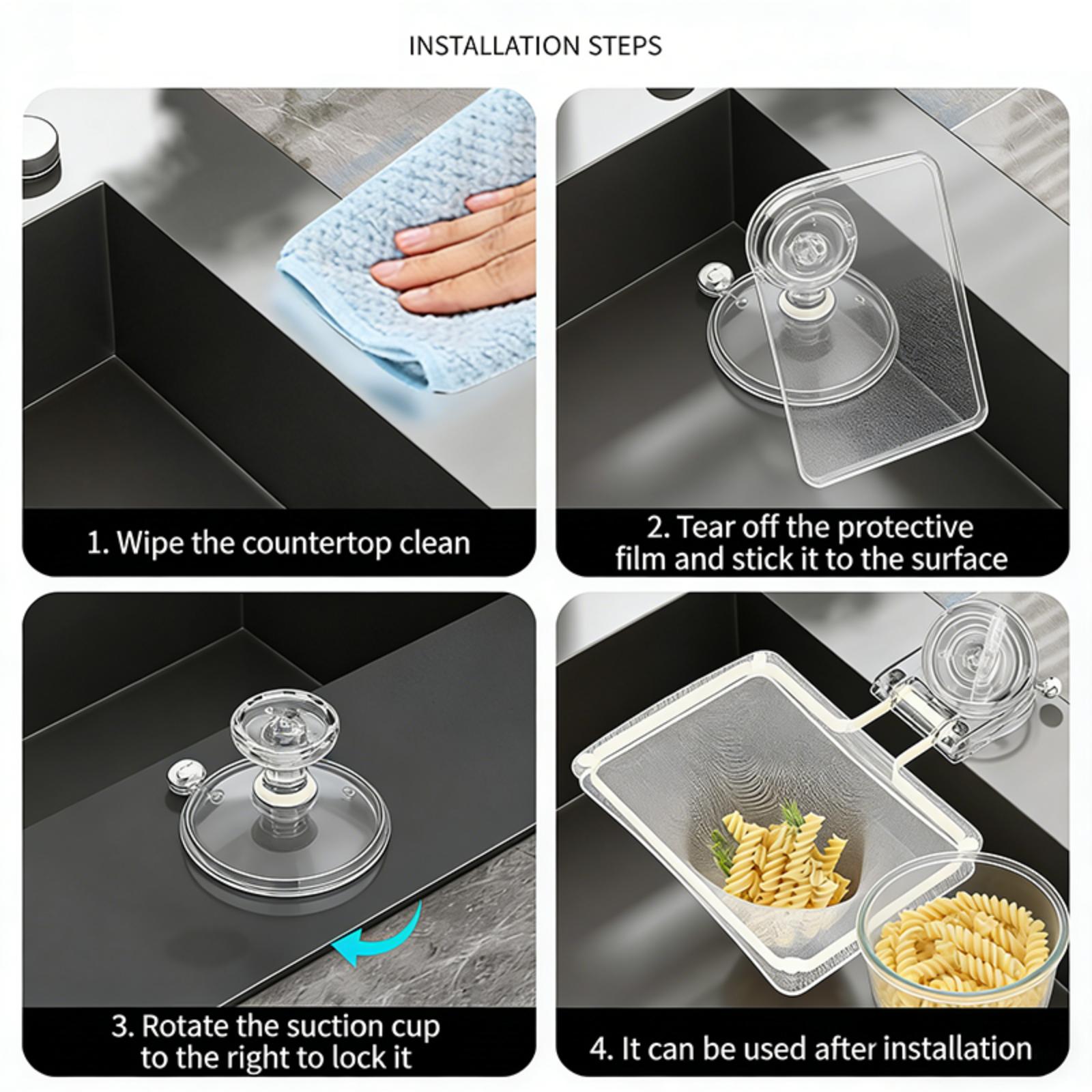 INSTALLATION STEPS

1. Wipe the countertop clean

2. Tear off the protective film and stick it to the surface

3. Rotate the suction cup to the right to lock it

4. It can be used after installation