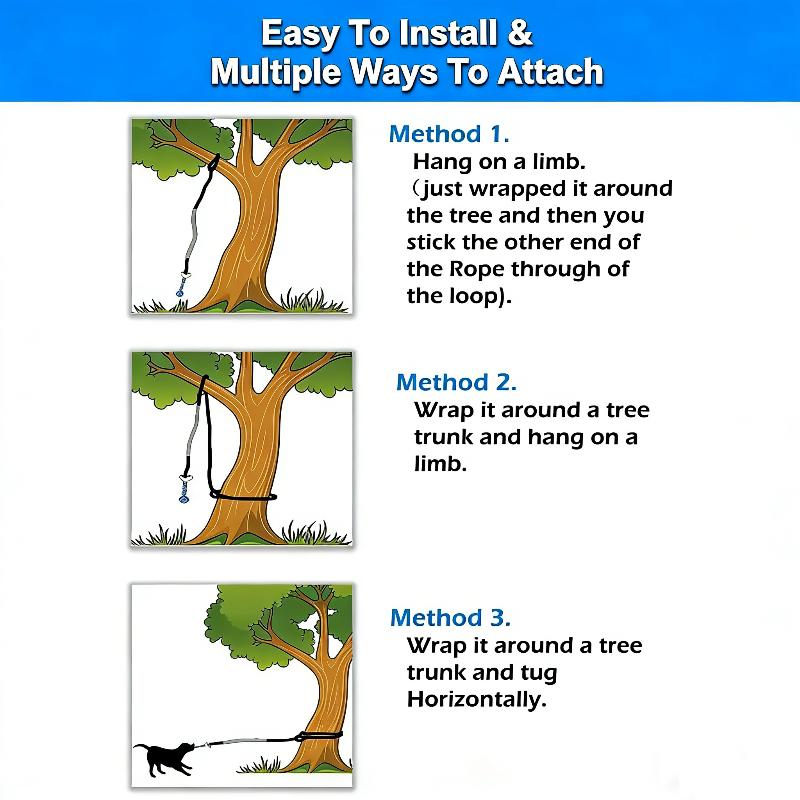 Easy To Install &
Multiple Ways To Attach

Method 1.
Hang on a limb.
(just wrapped it around the tree and then you stick the other end of the Rope through of the loop).

Method 2.
Wrap it around a tree trunk and hang on a limb.

Method 3.
Wrap it around a tree trunk and tug Horizontally.