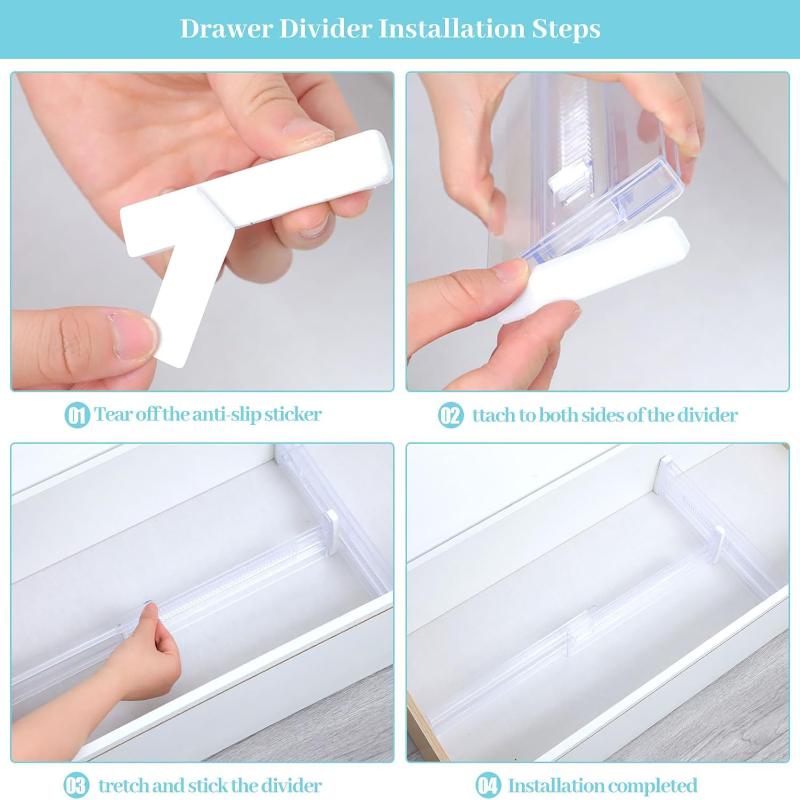 Drawer Divider Installation Steps

01 Tear off the anti-slip sticker

02 ttach to both sides of the divider

03 tretch and stick the divider

04 Installation completed