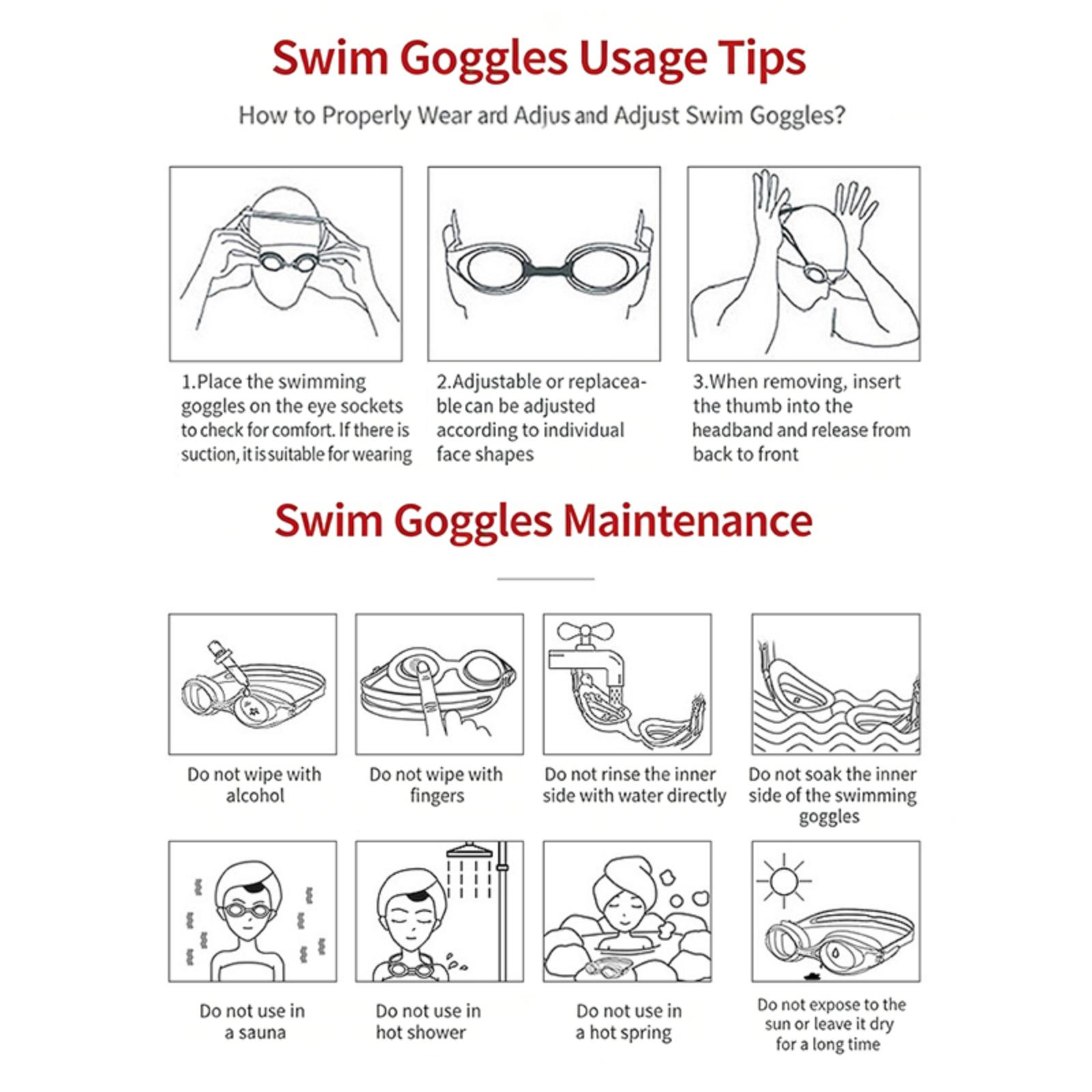 Swim Goggles Usage Tips

How to Properly Wear ard Adjus and Adjust Swim Goggles?

1.Place the swimming goggles on the eye sockets to check for comfort. If there is suction, it is suitable for wearing

2.Adjustable or replaceable can be adjusted according to individual face shapes

3.When removing, insert the thumb into the headband and release from back to front

Swim Goggles Maintenance

Do not wipe with alcohol

Do not wipe with fingers

Do not rinse the inner side with water directly

Do not soak the inner side of the swimming goggles

Do not use in a sauna

Do not use in hot shower

Do not use in a hot spring

Do not expose to the sun or leave it dry for a long time