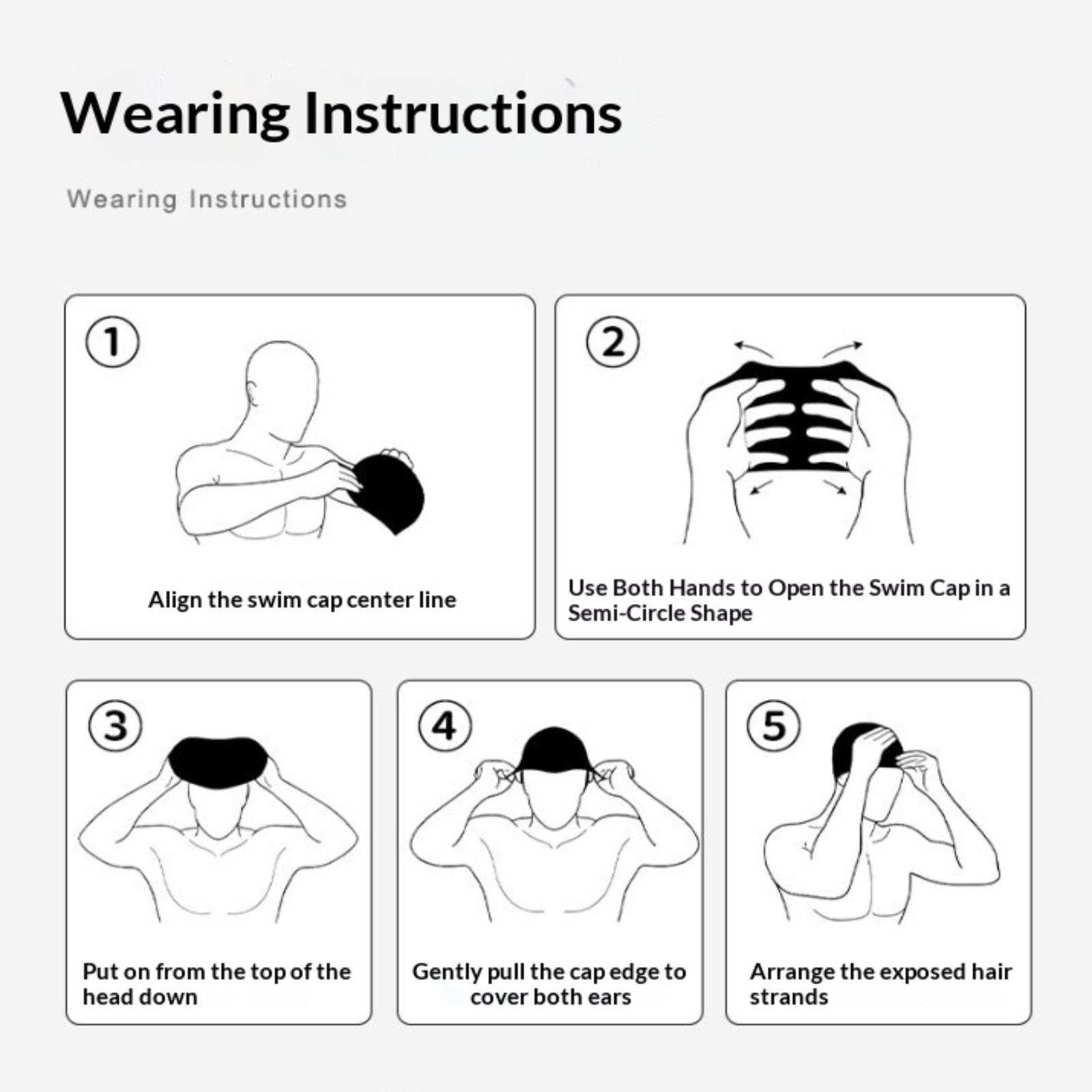 Wearing Instructions

Wearing Instructions

① Align the swim cap center line

② Use Both Hands to Open the Swim Cap in a Semi-Circle Shape

③ Put on from the top of the head down

④ Gently pull the cap edge to cover both ears

⑤ Arrange the exposed hair strands