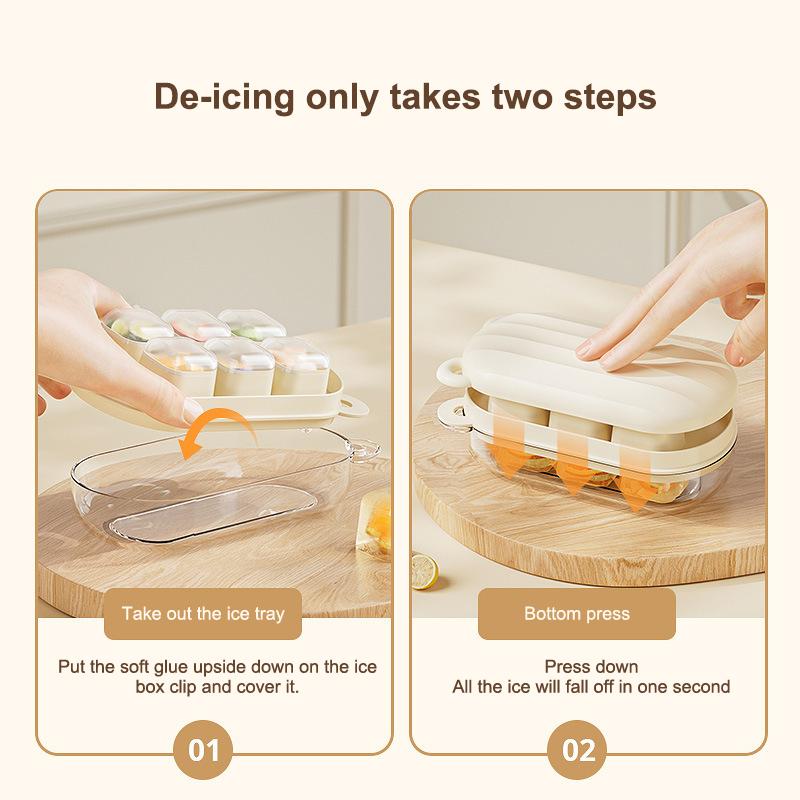 De-icing only takes two steps

Take out the ice tray

Put the soft glue upside down on the ice box clip and cover it.

01

Bottom press

Press down
All the ice will fall off in one second

02