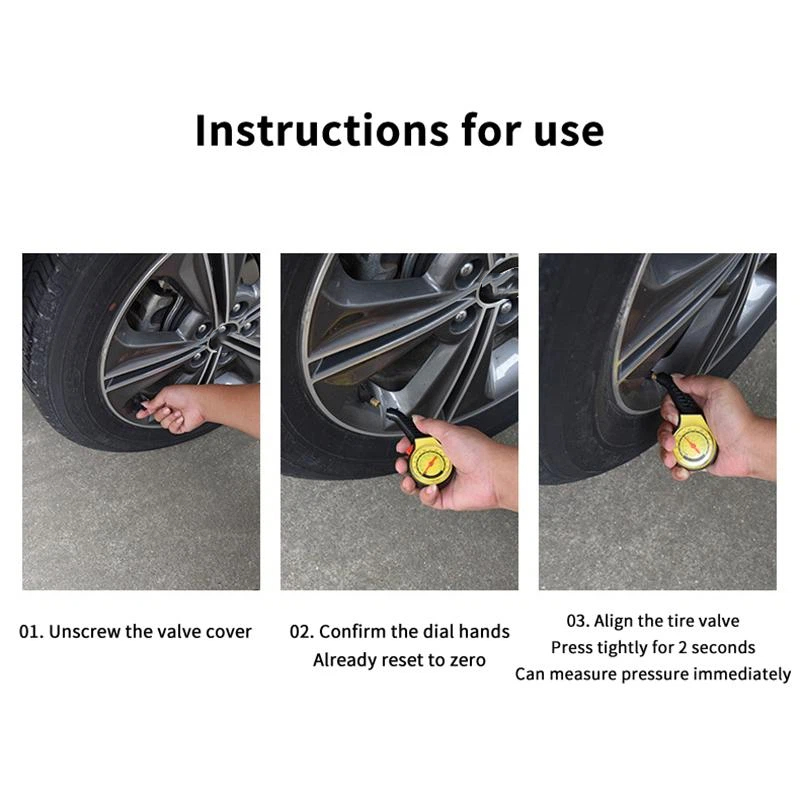 Instructions for use

01. Unscrew the valve cover

02. Confirm the dial hands
Already reset to zero

03. Align the tire valve
Press tightly for 2 seconds
Can measure pressure immediately