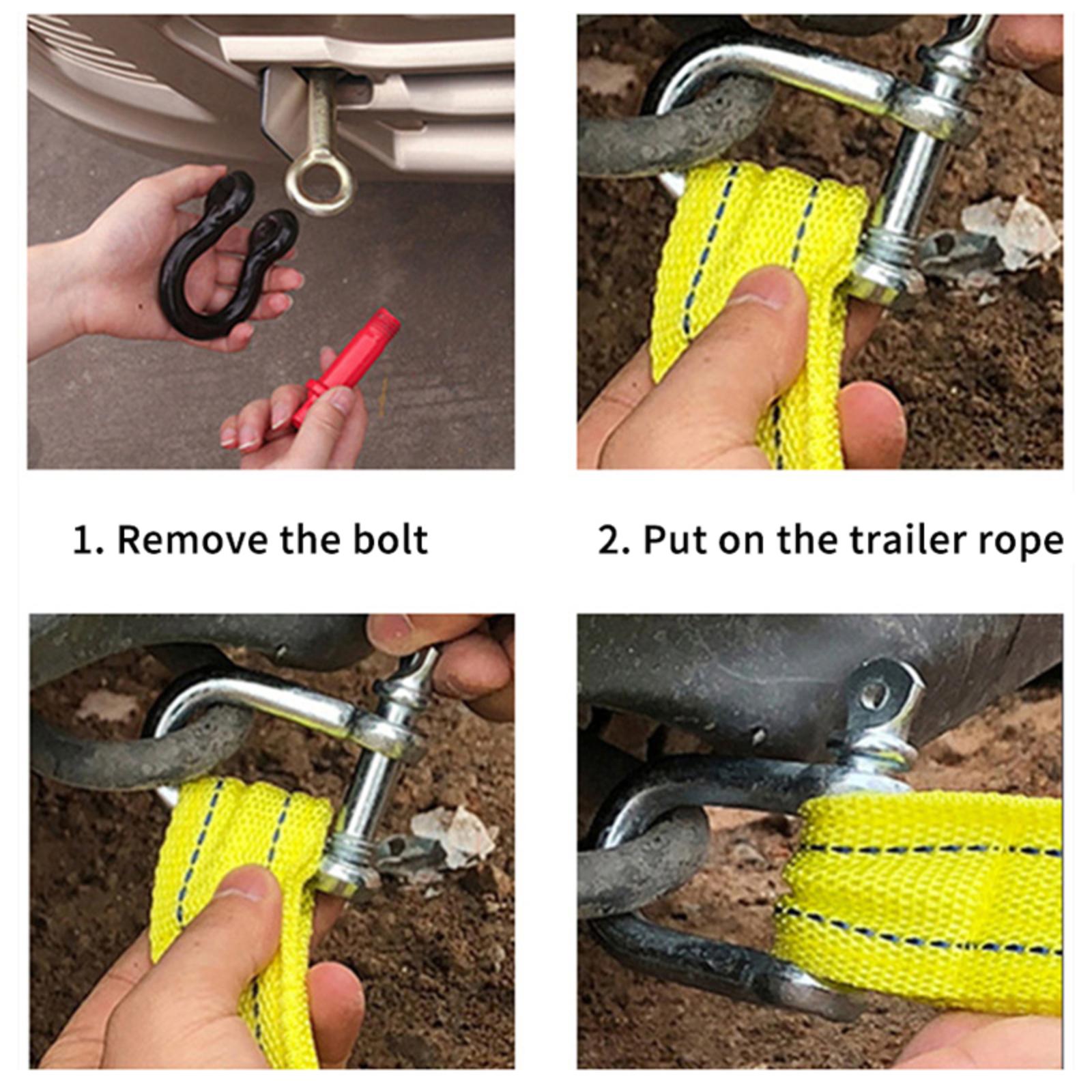 1. Remove the bolt

2. Put on the trailer rope