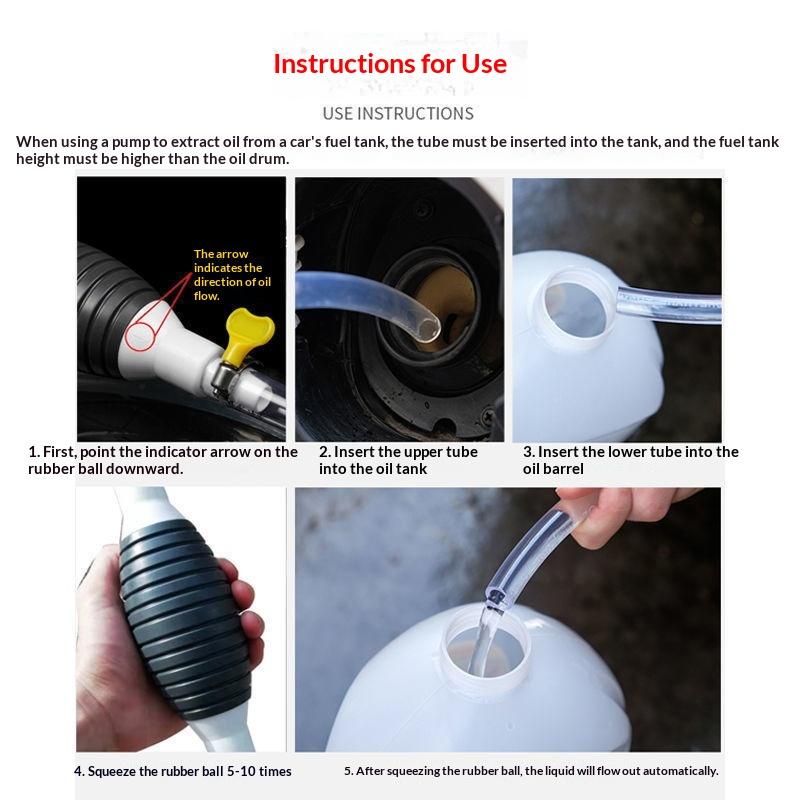 Instructions for Use

USE INSTRUCTIONS

When using a pump to extract oil from a car's fuel tank, the tube must be inserted into the tank, and the fuel tank height must be higher than the oil drum.

The arrow indicates the direction of oil flow.

1. First, point the indicator arrow on the rubber ball downward.

2. Insert the upper tube into the oil tank

3. Insert the lower tube into the oil barrel

4. Squeeze the rubber ball 5-10 times

5. After squeezing the rubber ball, the liquid will flow out automatically.