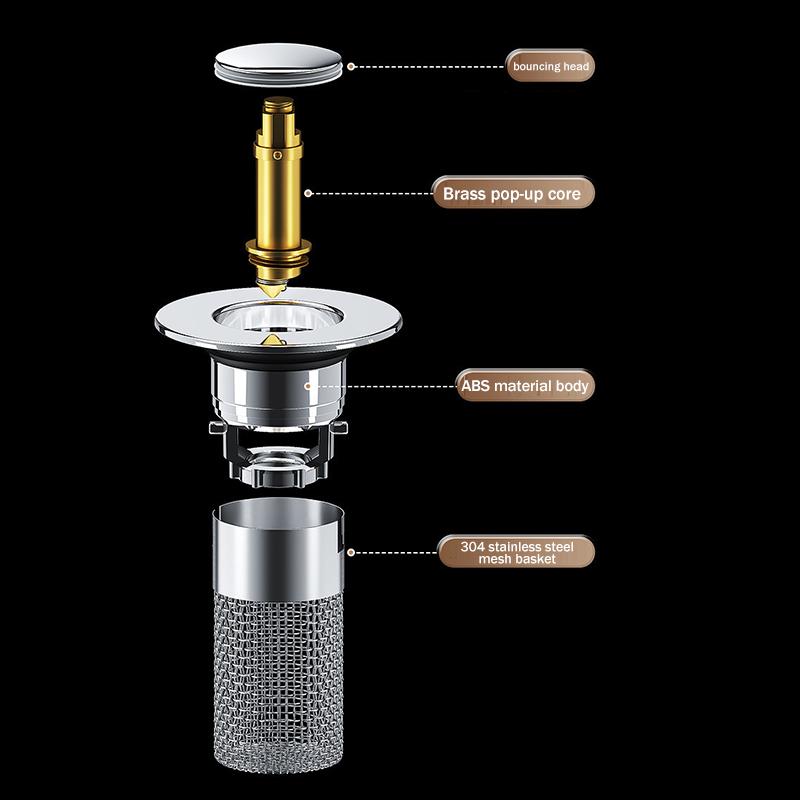 bouncing head

Brass pop-up core

ABS material body

304 stainless steel mesh basket