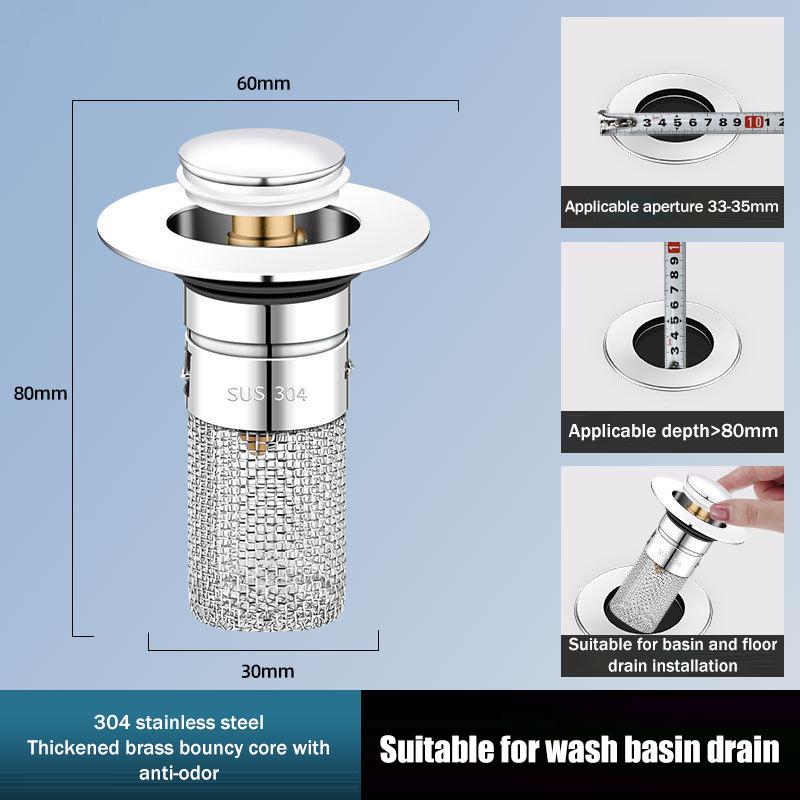 60mm

80mm

SUS 304

30mm

3 4 5 6 7 8 9 10 1 2

Applicable aperture 33-35mm

3 4 5 6 7 8 9 1

Applicable depth>80mm

Suitable for basin and floor drain installation

304 stainless steel
Thickened brass bouncy core with anti-odor

Suitable for wash basin drain