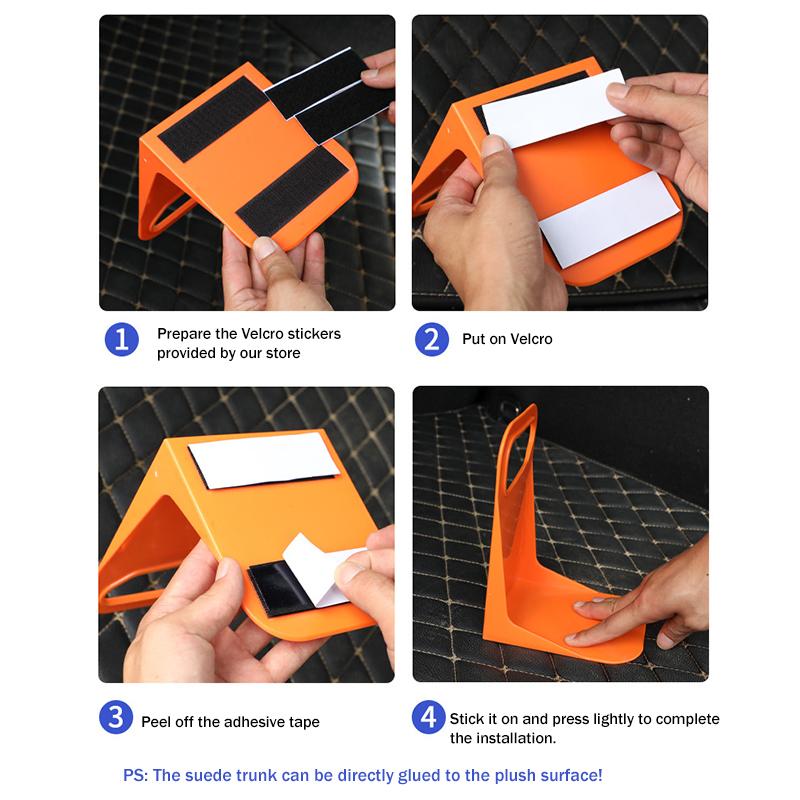 1 Prepare the Velcro stickers provided by our store

2 Put on Velcro

3 Peel off the adhesive tape

4 Stick it on and press lightly to complete the installation.

PS: The suede trunk can be directly glued to the plush surface!