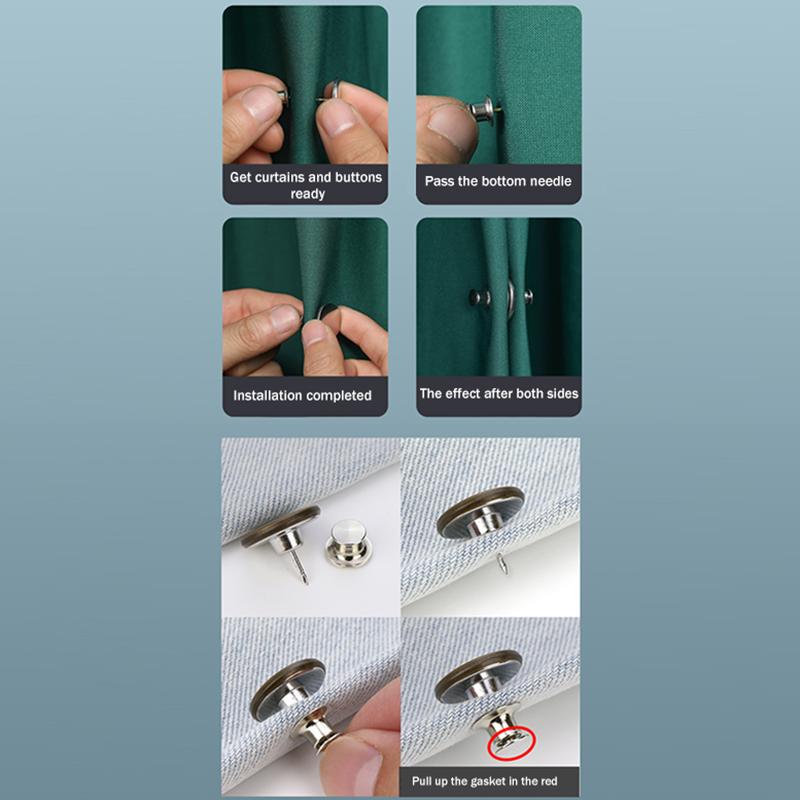 Get curtains and buttons ready

Pass the bottom needle

Installation completed

The effect after both sides

Pull up the gasket in the red