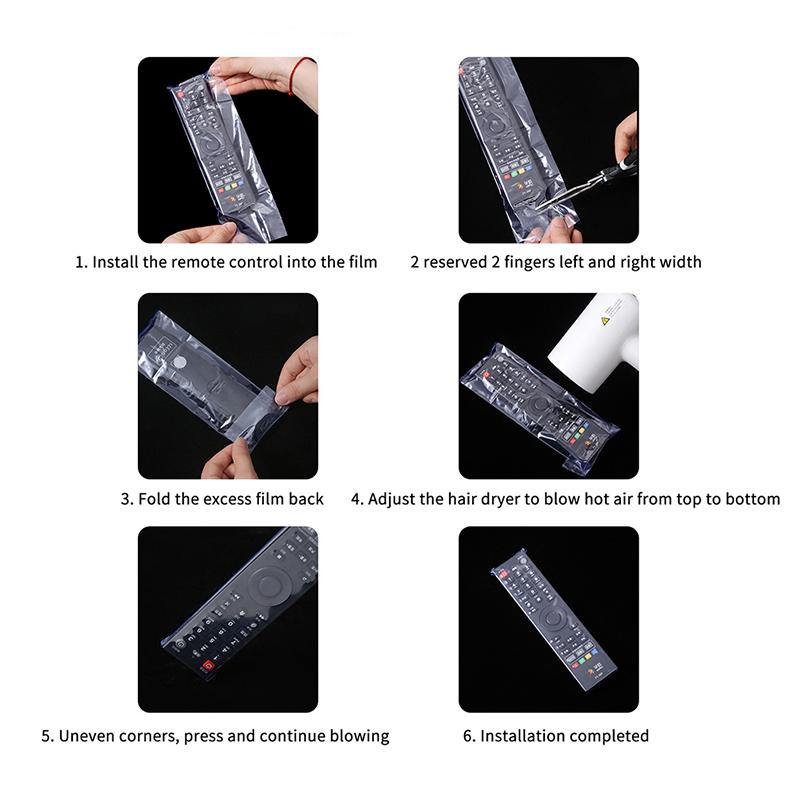 1. Install the remote control into the film

2 reserved 2 fingers left and right width

3. Fold the excess film back

4. Adjust the hair dryer to blow hot air from top to bottom

5. Uneven corners, press and continue blowing

6. Installation completed