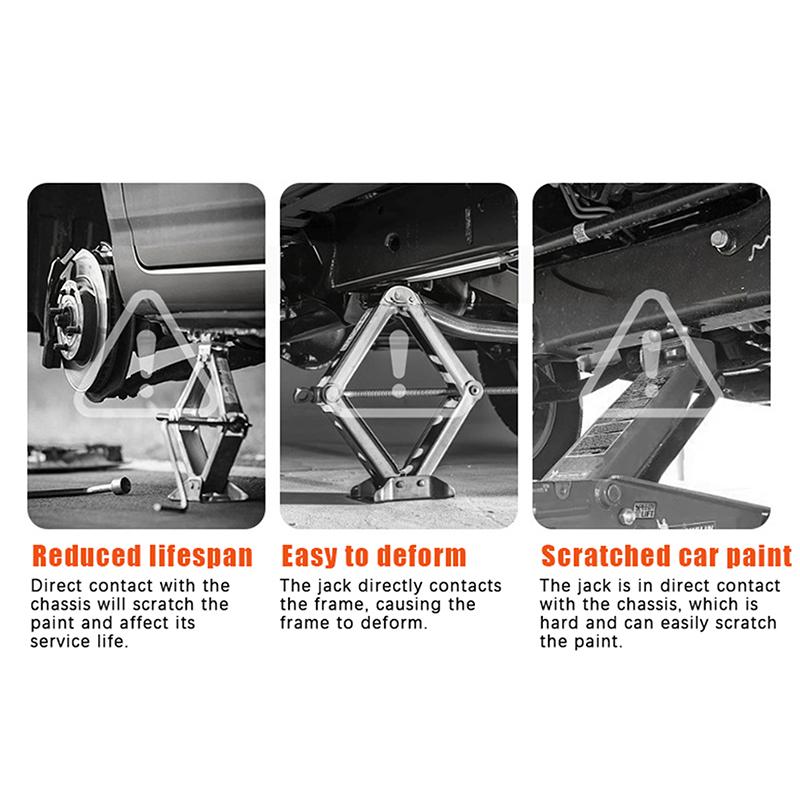 Reduced lifespan

Direct contact with the chassis will scratch the paint and affect its service life.

Easy to deform

The jack directly contacts the frame, causing the frame to deform.

Scratched car paint

The jack is in direct contact with the chassis, which is hard and can easily scratch the paint.