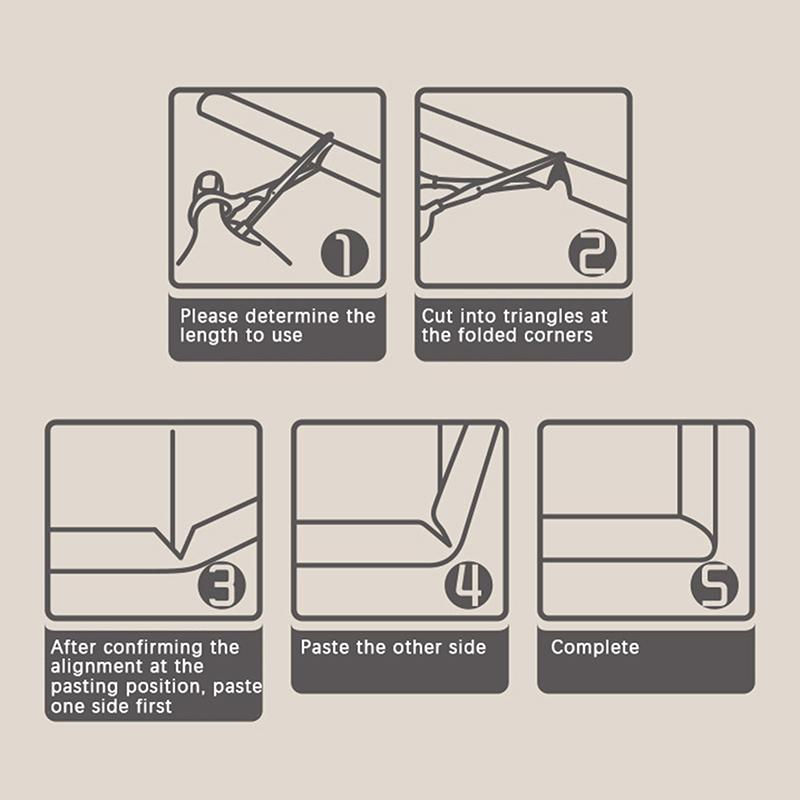 1

Please determine the length to use

2

Cut into triangles at the folded corners

3

After confirming the alignment at the pasting position, paste one side first

4

Paste the other side

5

Complete