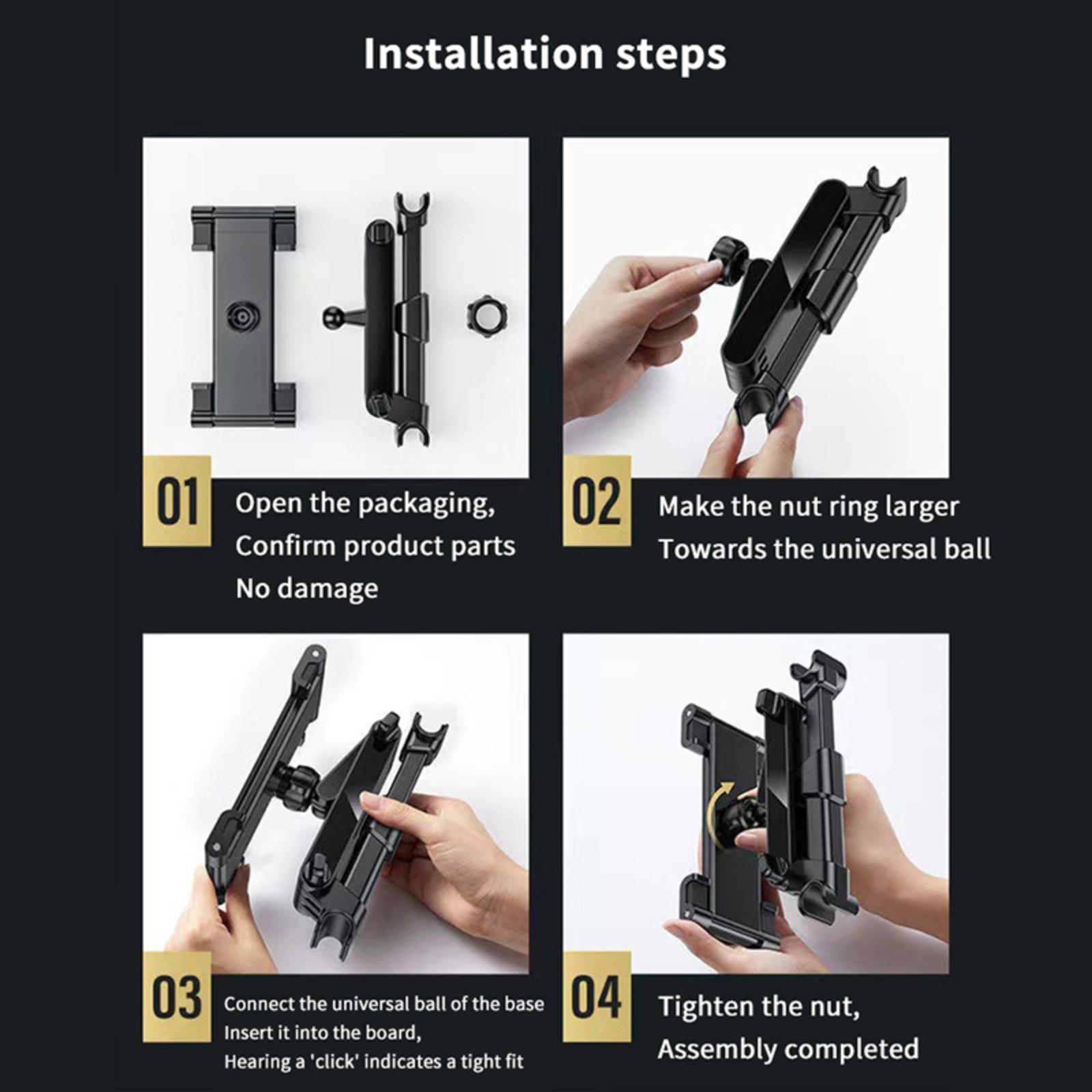 Installation steps

01
Open the packaging,
Confirm product parts
No damage

02
Make the nut ring larger
Towards the universal ball

03
Connect the universal ball of the base
Insert it into the board,
Hearing a 'click' indicates a tight fit

04
Tighten the nut,
Assembly completed