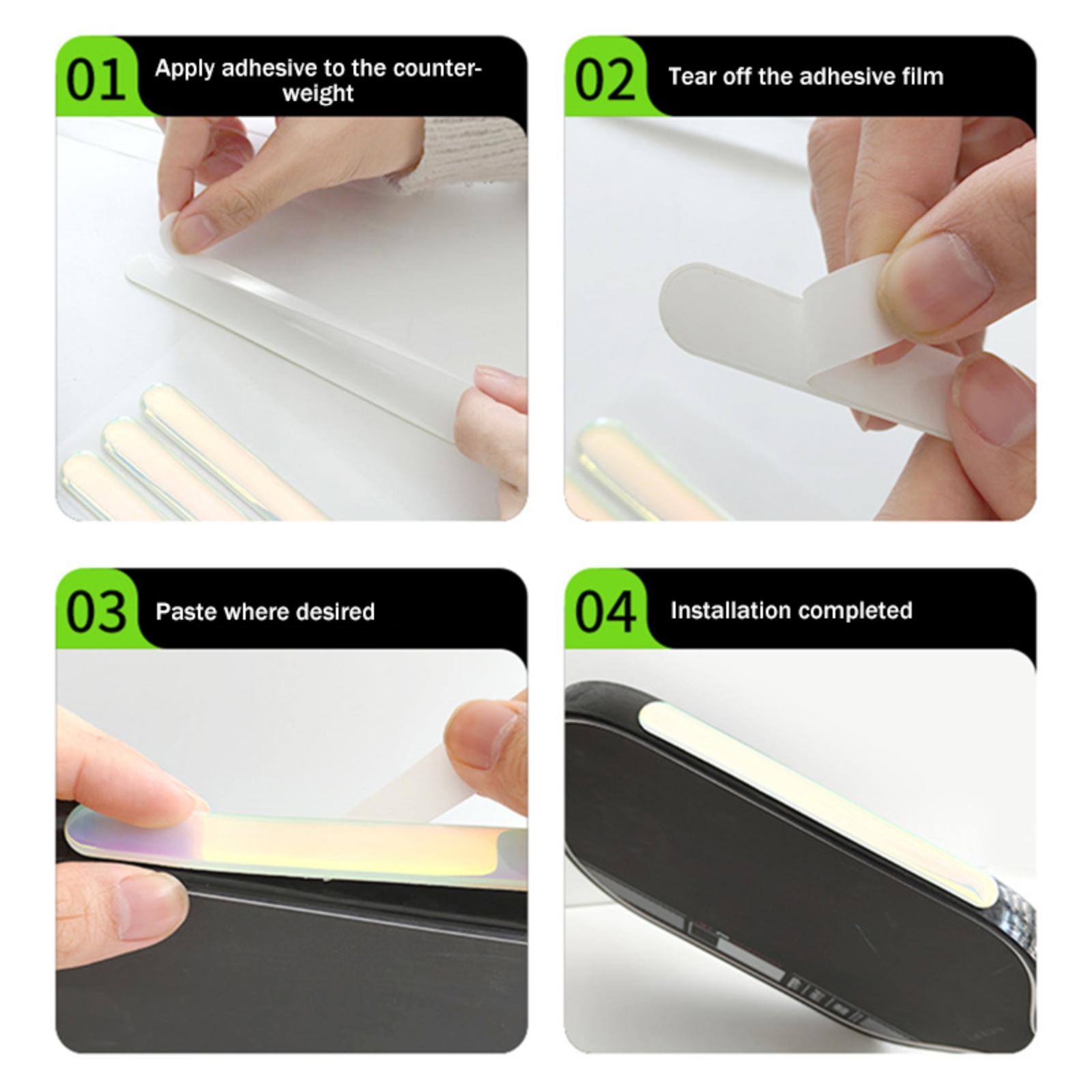 01 Apply adhesive to the counterweight

02 Tear off the adhesive film

03 Paste where desired

04 Installation completed