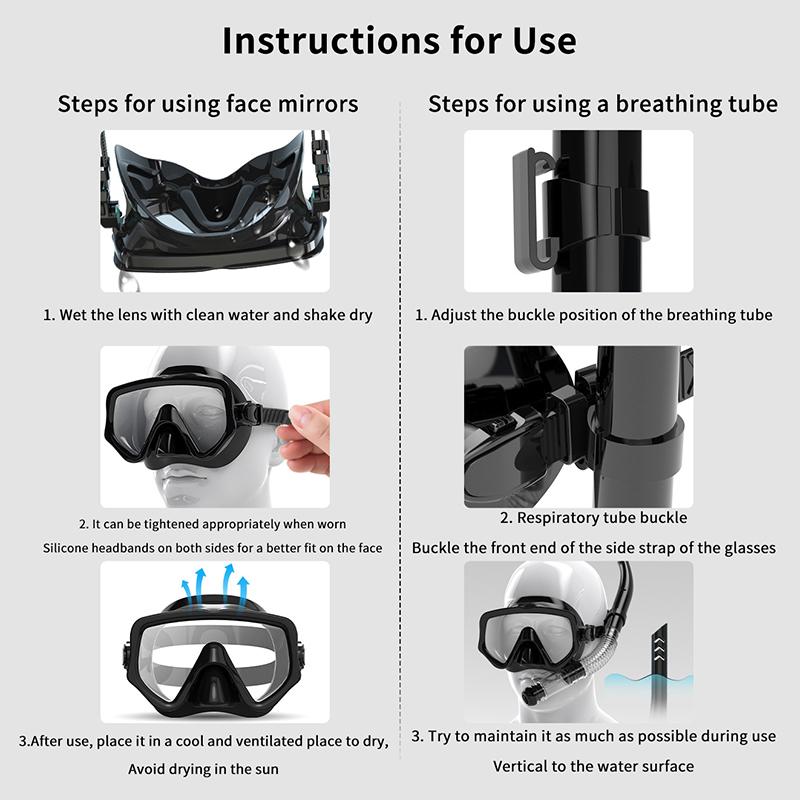 Instructions for Use

Steps for using face mirrors

1. Wet the lens with clean water and shake dry

2. It can be tightened appropriately when worn

Silicone headbands on both sides for a better fit on the face

3.After use, place it in a cool and ventilated place to dry,

Avoid drying in the sun

Steps for using a breathing tube

1. Adjust the buckle position of the breathing tube

2. Respiratory tube buckle

Buckle the front end of the side strap of the glasses

3. Try to maintain it as much as possible during use

Vertical to the water surface