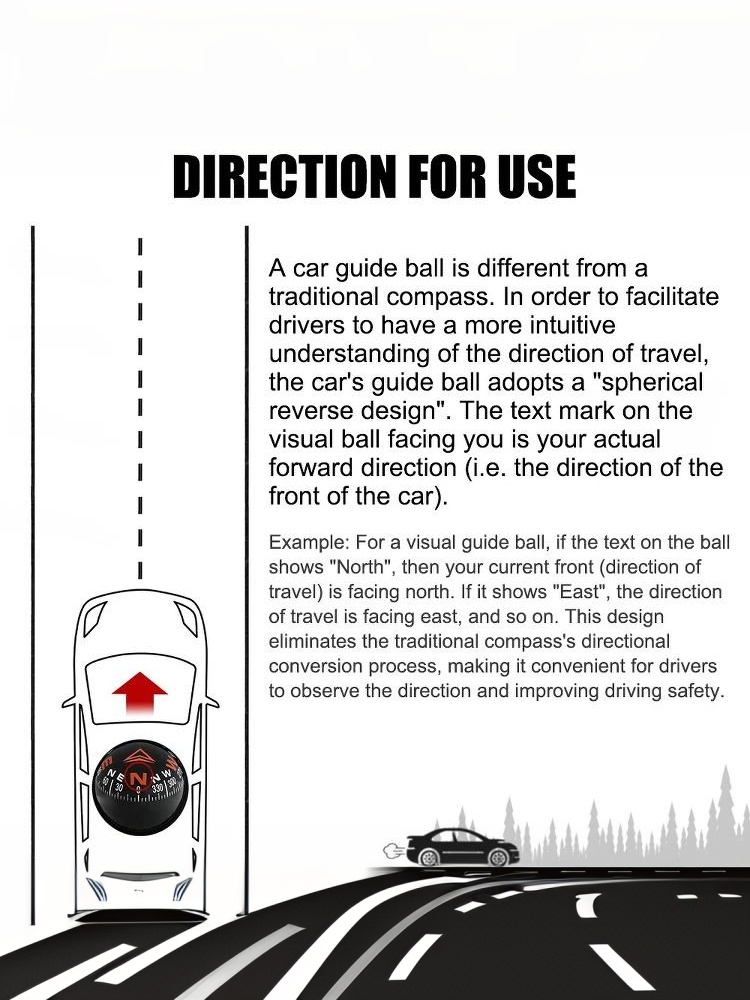 DIRECTION FOR USE

A car guide ball is different from a traditional compass. In order to facilitate drivers to have a more intuitive understanding of the direction of travel, the car's guide ball adopts a "spherical reverse design". The text mark on the visual ball facing you is your actual forward direction (i.e. the direction of the front of the car).

Example: For a visual guide ball, if the text on the ball shows "North", then your current front (direction of travel) is facing north. If it shows "East", the direction of travel is facing east, and so on. This design eliminates the traditional compass's directional conversion process, making it convenient for drivers to observe the direction and improving driving safety.

NE N NW
60 30 0 330 300