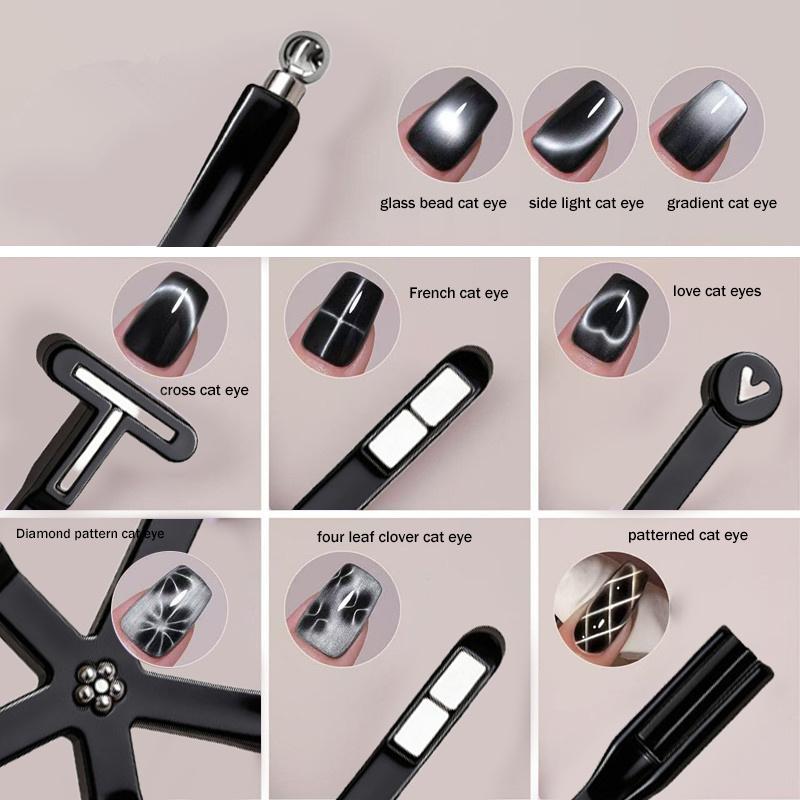 glass bead cat eye
side light cat eye
gradient cat eye

cross cat eye

French cat eye

love cat eyes

Diamond pattern cat eye

four leaf clover cat eye

patterned cat eye