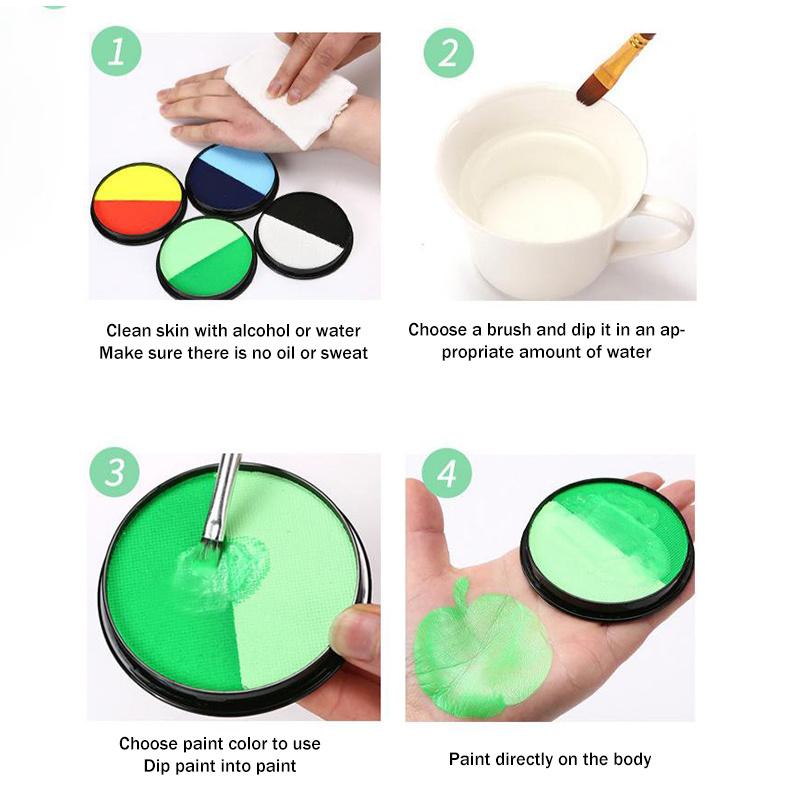 1

Clean skin with alcohol or water
Make sure there is no oil or sweat

2

Choose a brush and dip it in an appropriate amount of water

3

Choose paint color to use
Dip paint into paint

4

Paint directly on the body