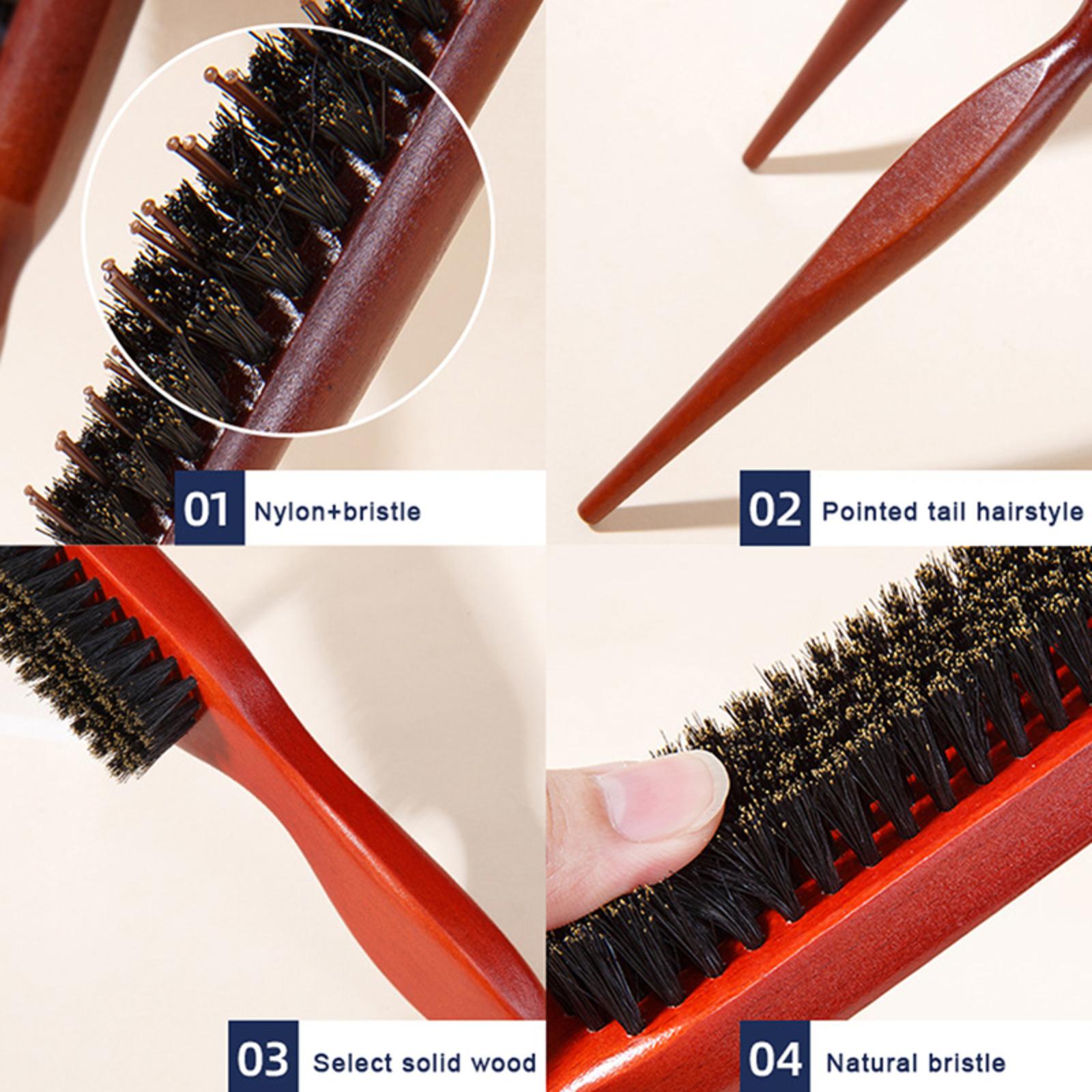 01 Nylon+bristle

02 Pointed tail hairstyle

03 Select solid wood

04 Natural bristle