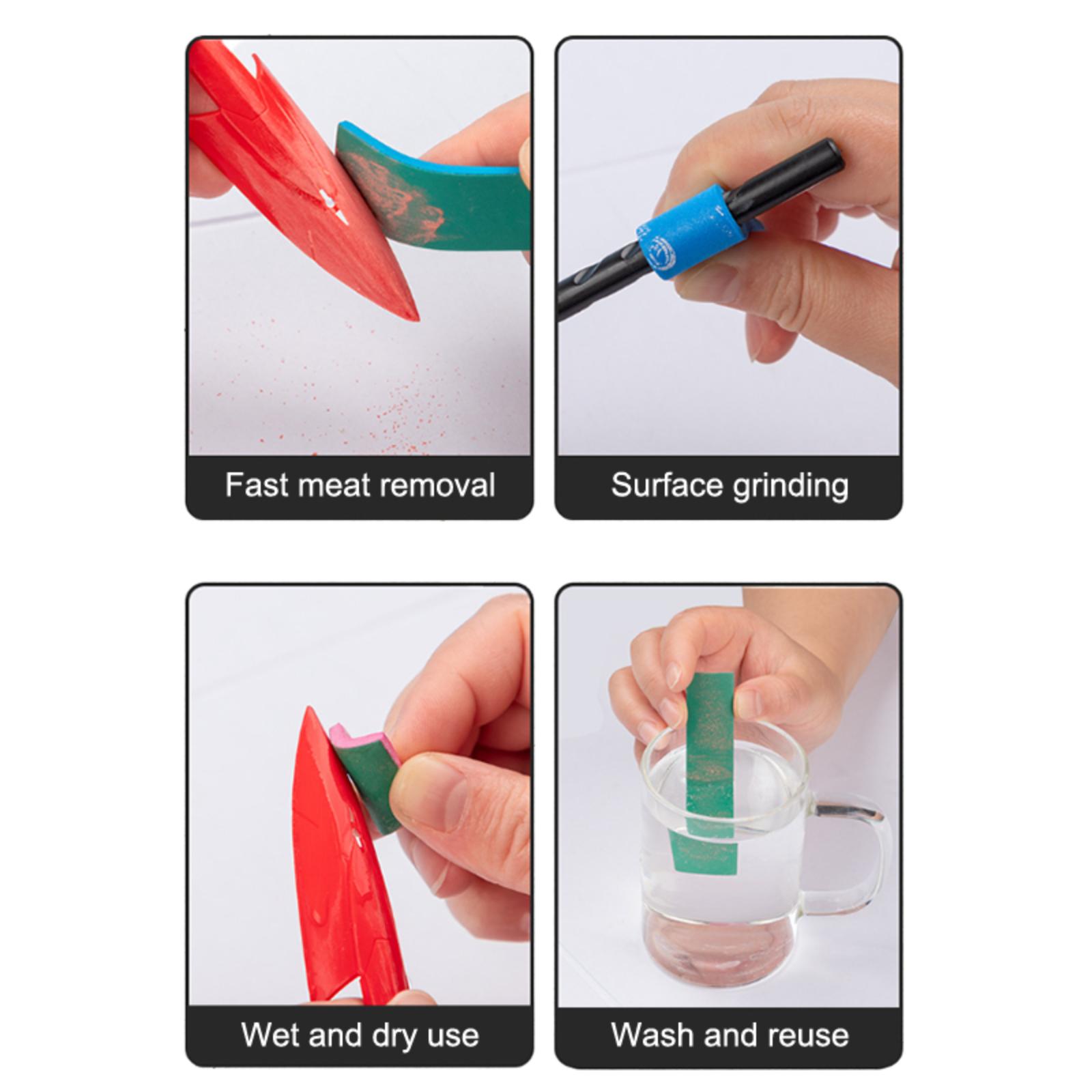 Fast meat removal

Surface grinding

Wet and dry use

Wash and reuse