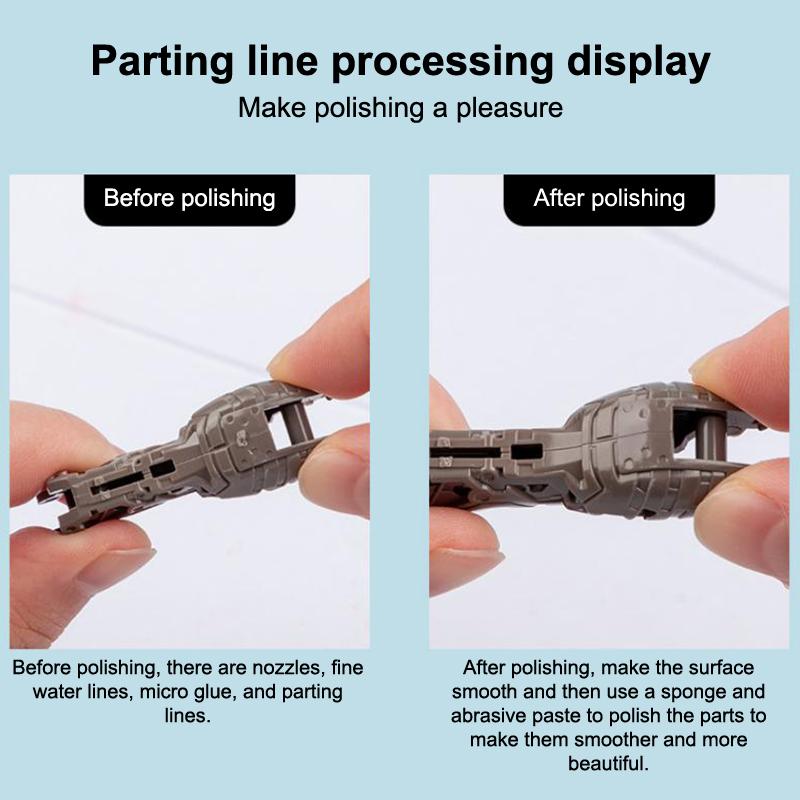 Parting line processing display
Make polishing a pleasure

Before polishing

Before polishing, there are nozzles, fine water lines, micro glue, and parting lines.

After polishing

After polishing, make the surface smooth and then use a sponge and abrasive paste to polish the parts to make them smoother and more beautiful.