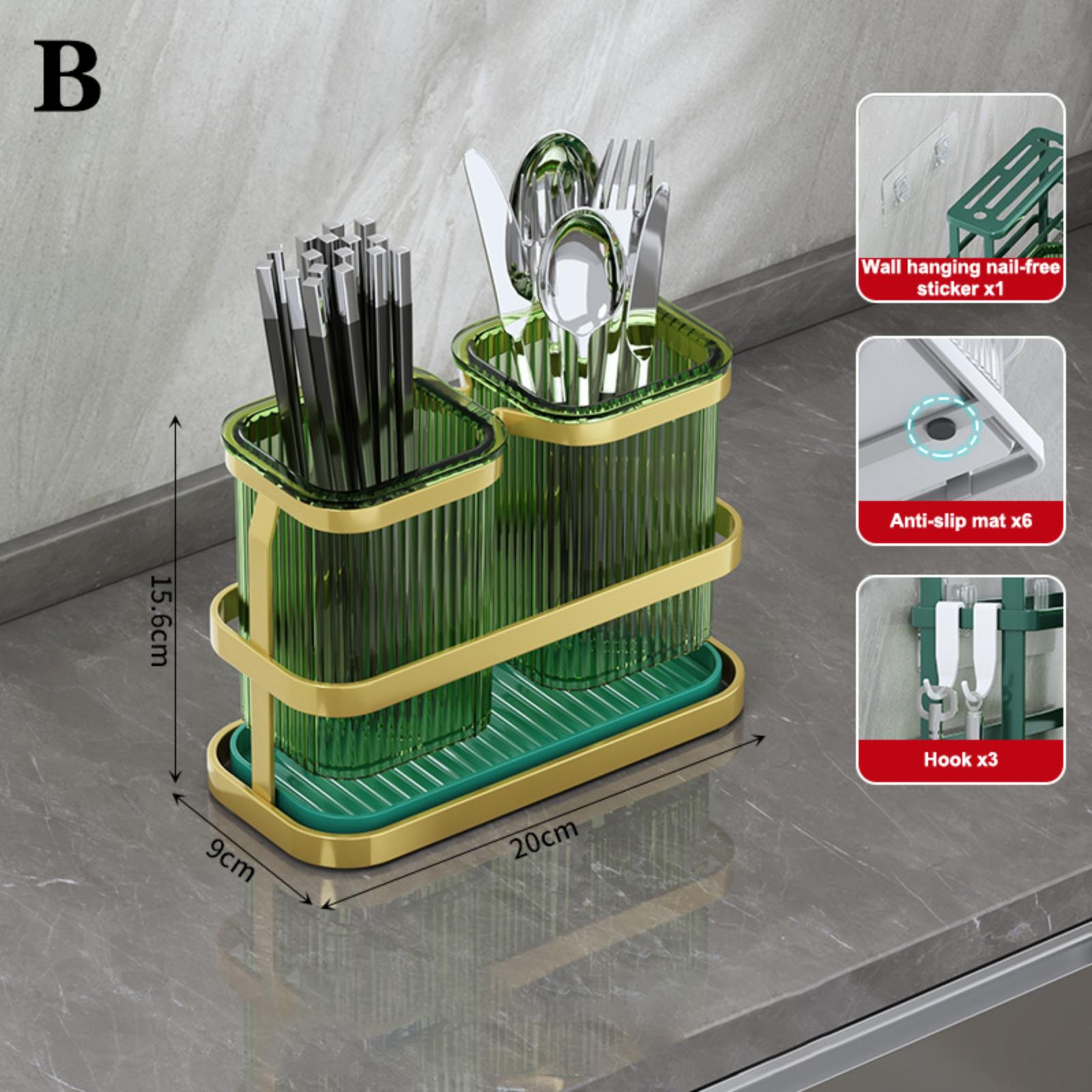 B

15.6cm

9cm

20cm

Wall hanging nail-free sticker x1

Anti-slip mat x6

Hook x3