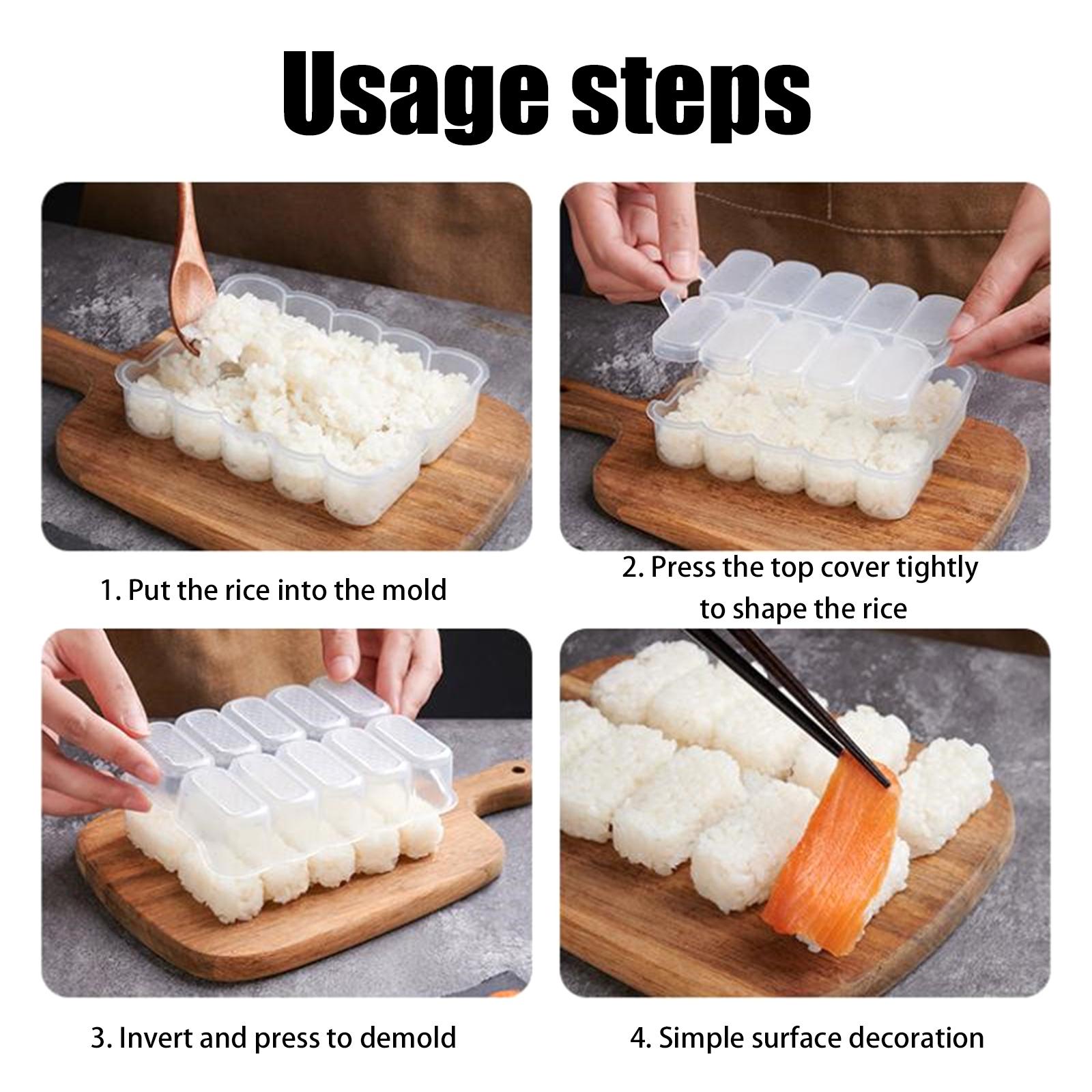 Usage steps

1. Put the rice into the mold

2. Press the top cover tightly to shape the rice

3. Invert and press to demold

4. Simple surface decoration