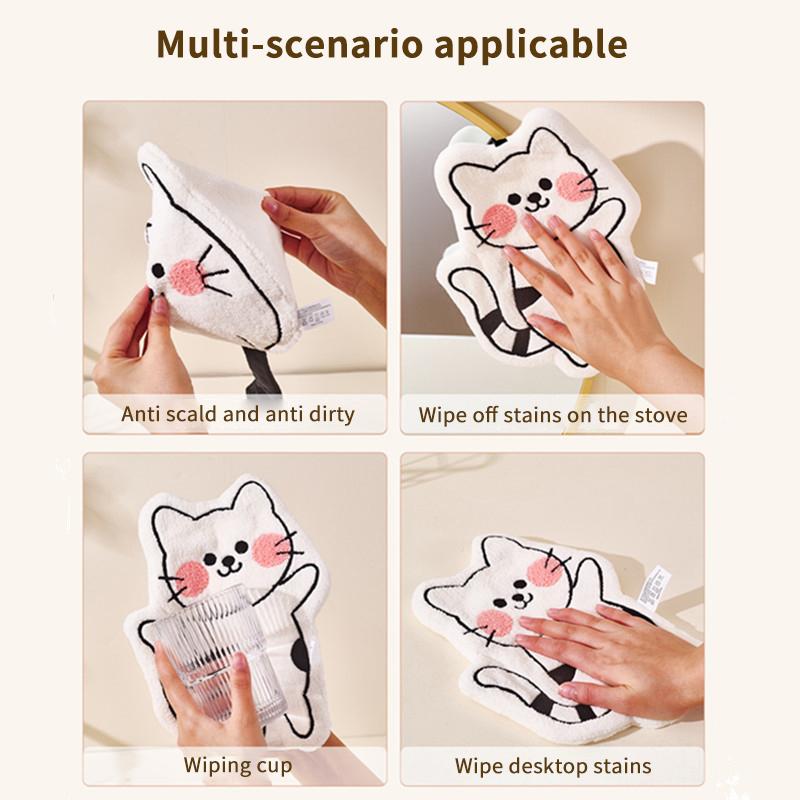 Multi-scenario applicable

Anti scald and anti dirty

Wipe off stains on the stove

Wiping cup

Wipe desktop stains