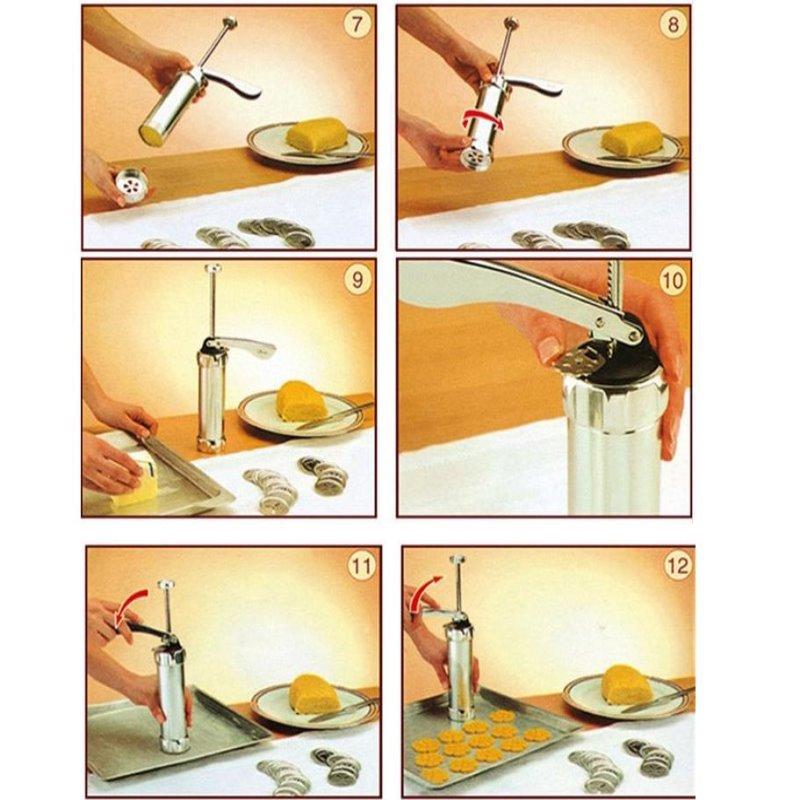 7

8

9

10

11

12