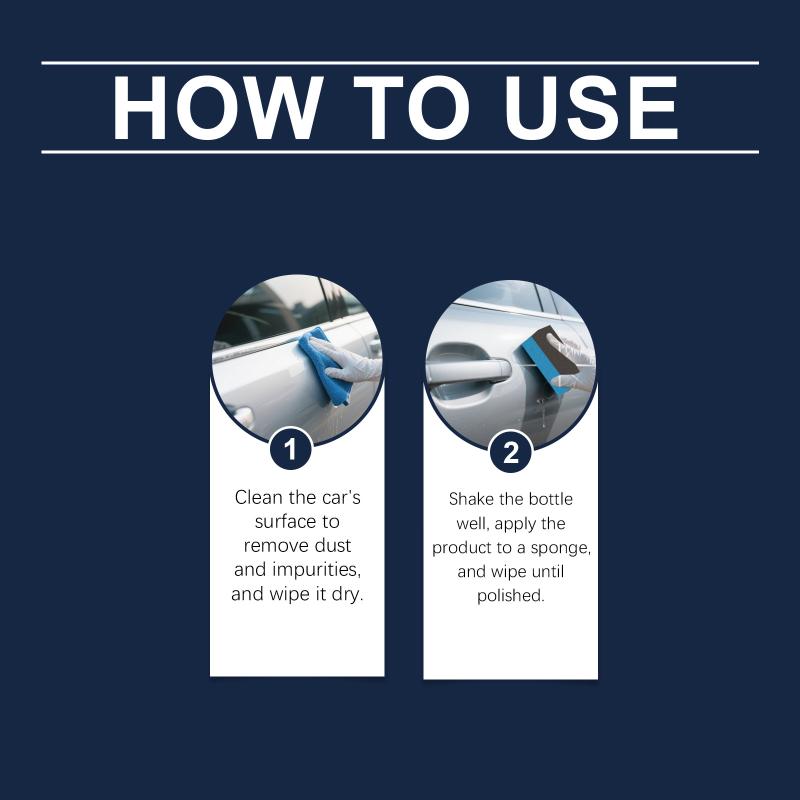 HOW TO USE

1

Clean the car's surface to remove dust and impurities, and wipe it dry.

2

Shake the bottle well, apply the product to a sponge, and wipe until polished.