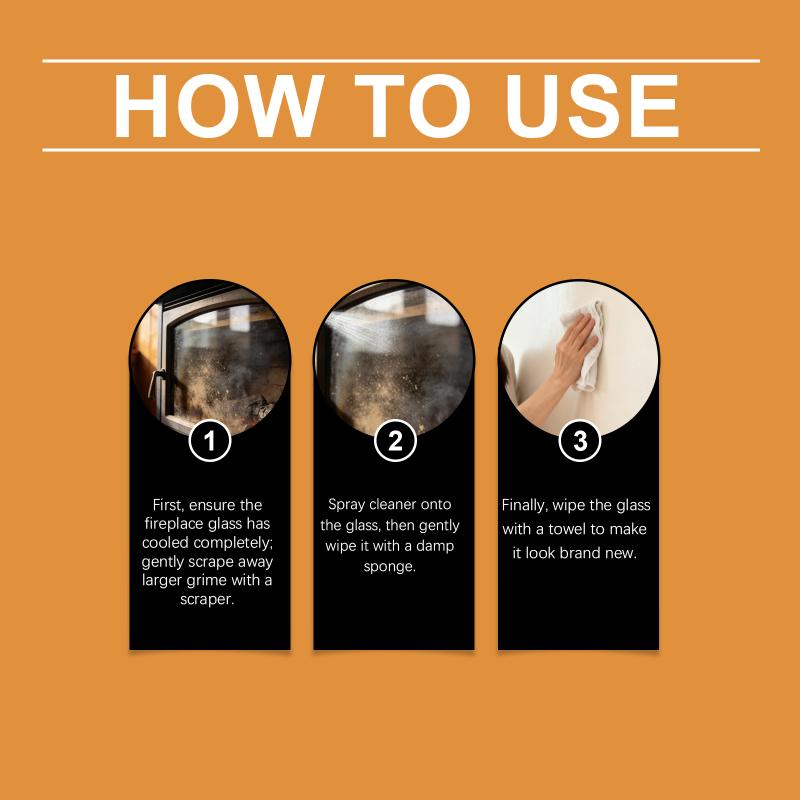 HOW TO USE

1

First, ensure the fireplace glass has cooled completely; gently scrape away larger grime with a scraper.

2

Spray cleaner onto the glass, then gently wipe it with a damp sponge.

3

Finally, wipe the glass with a towel to make it look brand new.