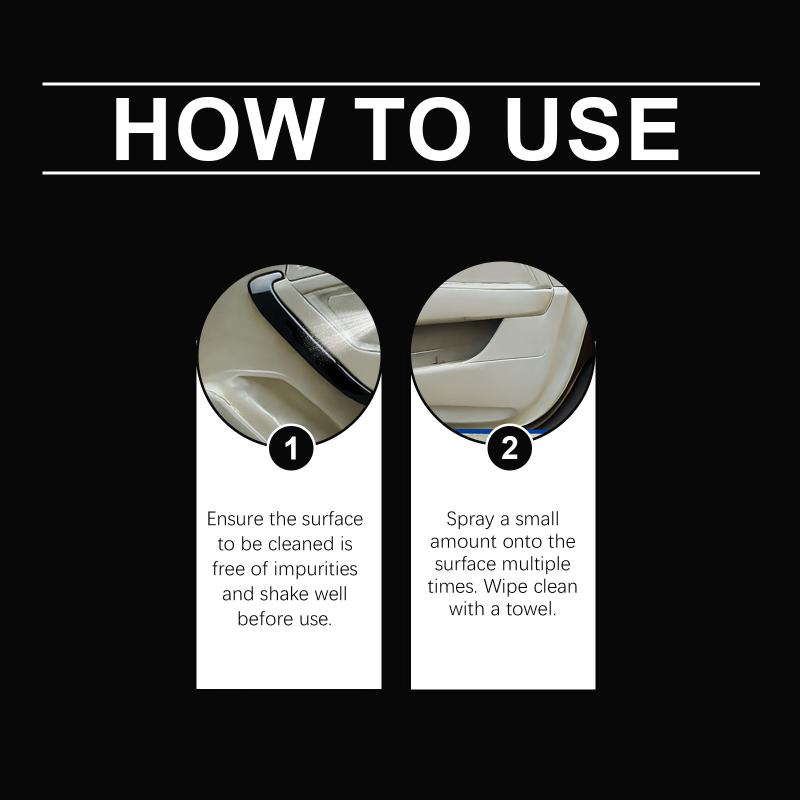 HOW TO USE

1

Ensure the surface to be cleaned is free of impurities and shake well before use.

2

Spray a small amount onto the surface multiple times. Wipe clean with a towel.