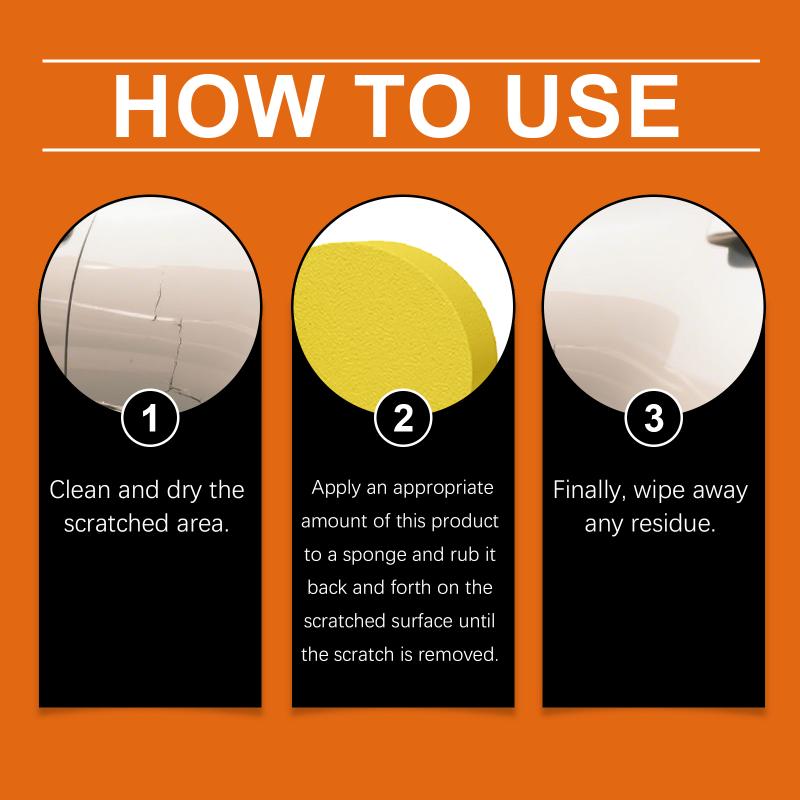 HOW TO USE

1

Clean and dry the scratched area.

2

Apply an appropriate amount of this product to a sponge and rub it back and forth on the scratched surface until the scratch is removed.

3

Finally, wipe away any residue.