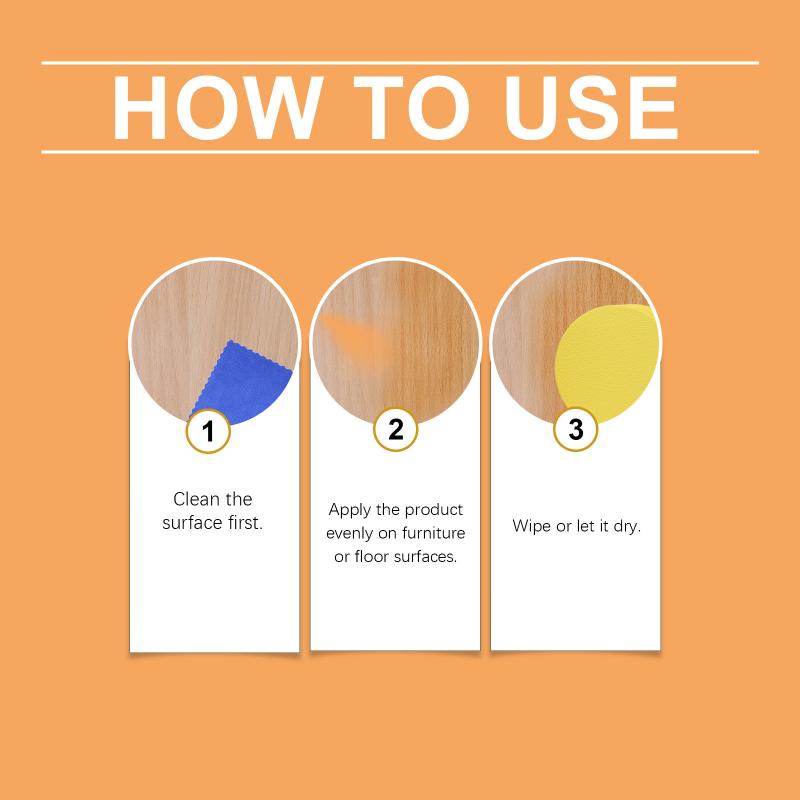 HOW TO USE

1

Clean the surface first.

2

Apply the product evenly on furniture or floor surfaces.

3

Wipe or let it dry.