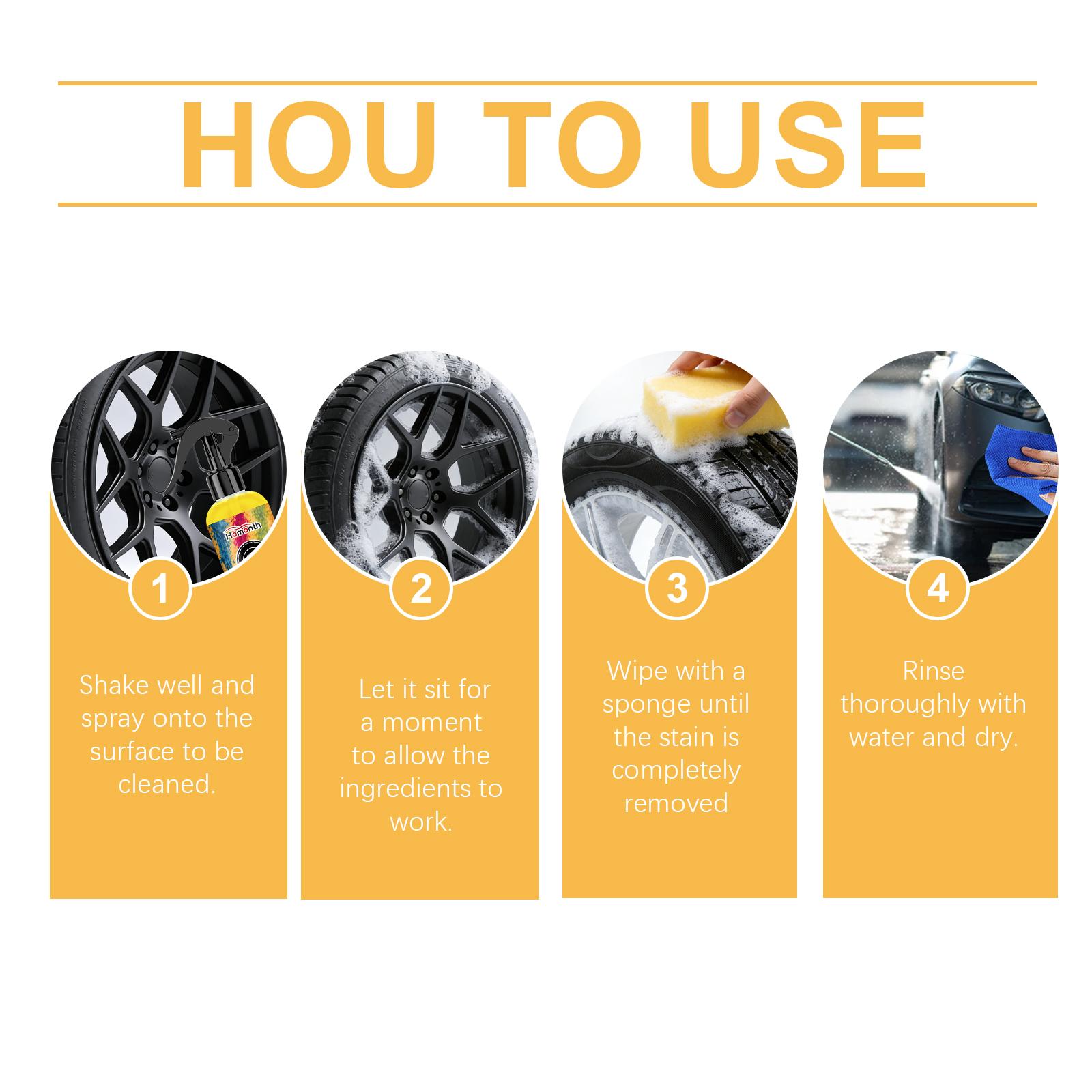 HOU TO USE

Homonth

1

Shake well and spray onto the surface to be cleaned.

2

Let it sit for a moment to allow the ingredients to work.

3

Wipe with a sponge until the stain is completely removed

4

Rinse thoroughly with water and dry.