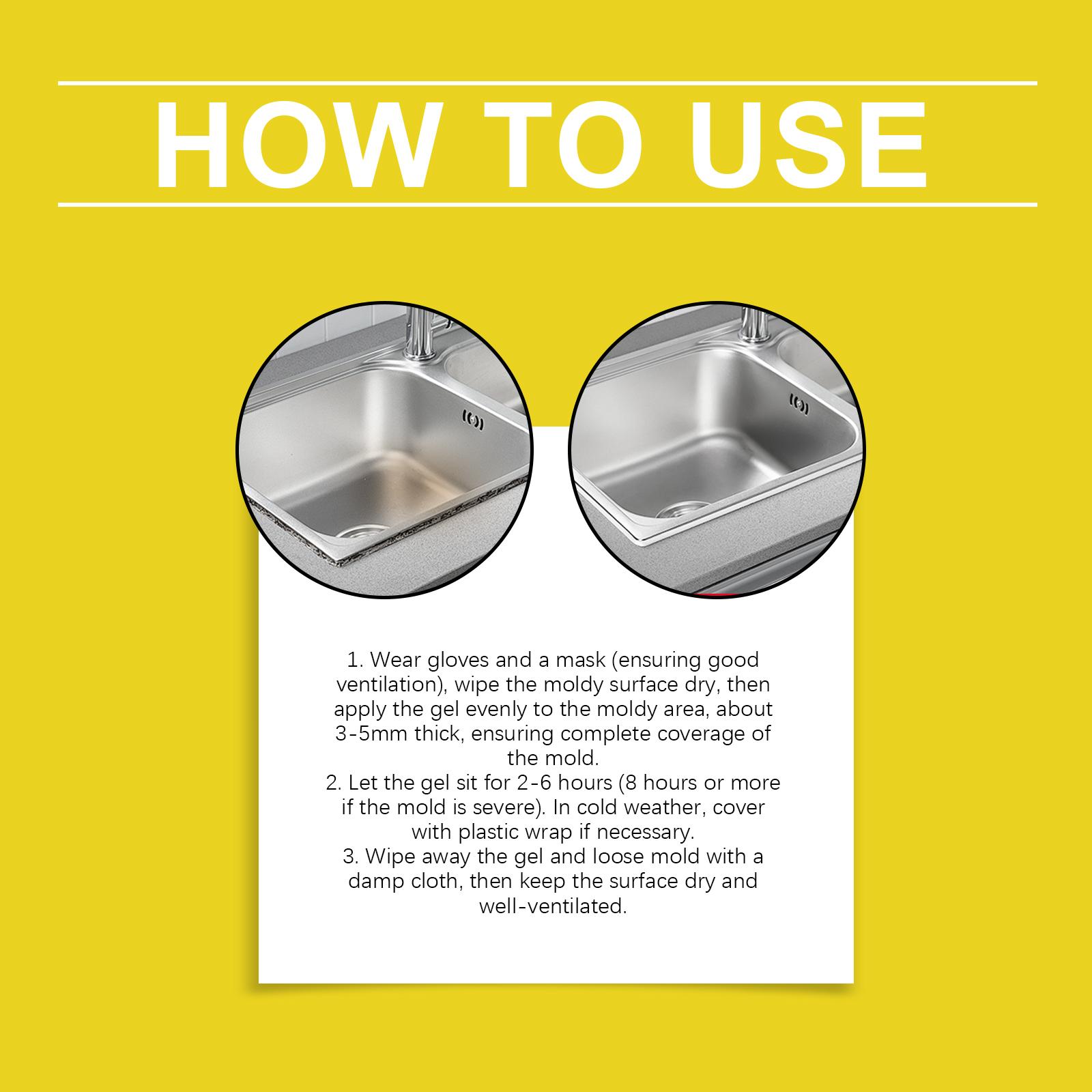 HOW TO USE

1. Wear gloves and a mask (ensuring good ventilation), wipe the moldy surface dry, then apply the gel evenly to the moldy area, about 3-5mm thick, ensuring complete coverage of the mold.
2. Let the gel sit for 2-6 hours (8 hours or more if the mold is severe). In cold weather, cover with plastic wrap if necessary.
3. Wipe away the gel and loose mold with a damp cloth, then keep the surface dry and well-ventilated.