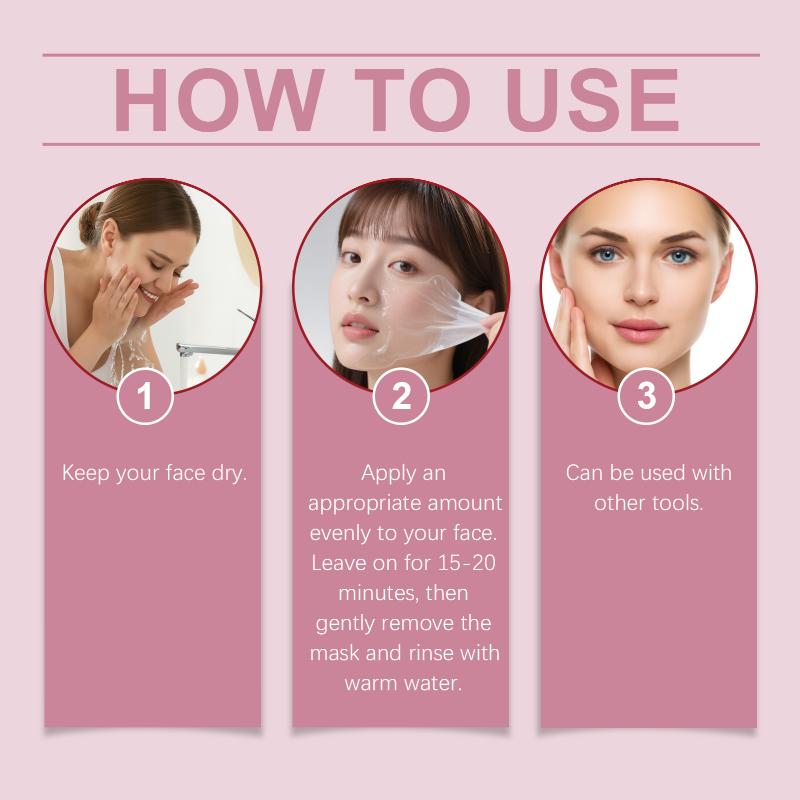 HOW TO USE

1

Keep your face dry.

2

Apply an appropriate amount evenly to your face. Leave on for 15-20 minutes, then gently remove the mask and rinse with warm water.

3

Can be used with other tools.