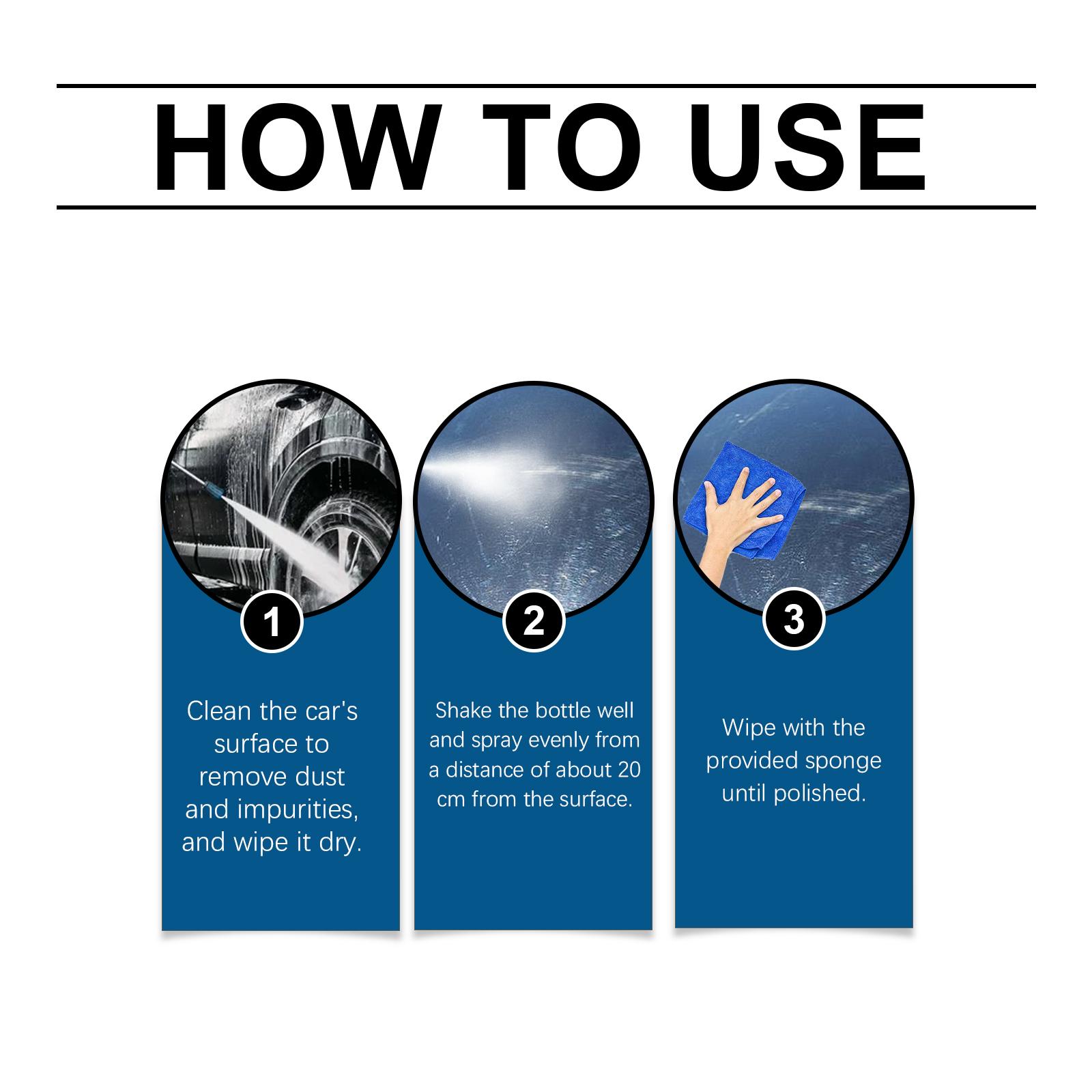 HOW TO USE

1

Clean the car's surface to remove dust and impurities, and wipe it dry.

2

Shake the bottle well and spray evenly from a distance of about 20 cm from the surface.

3

Wipe with the provided sponge until polished.