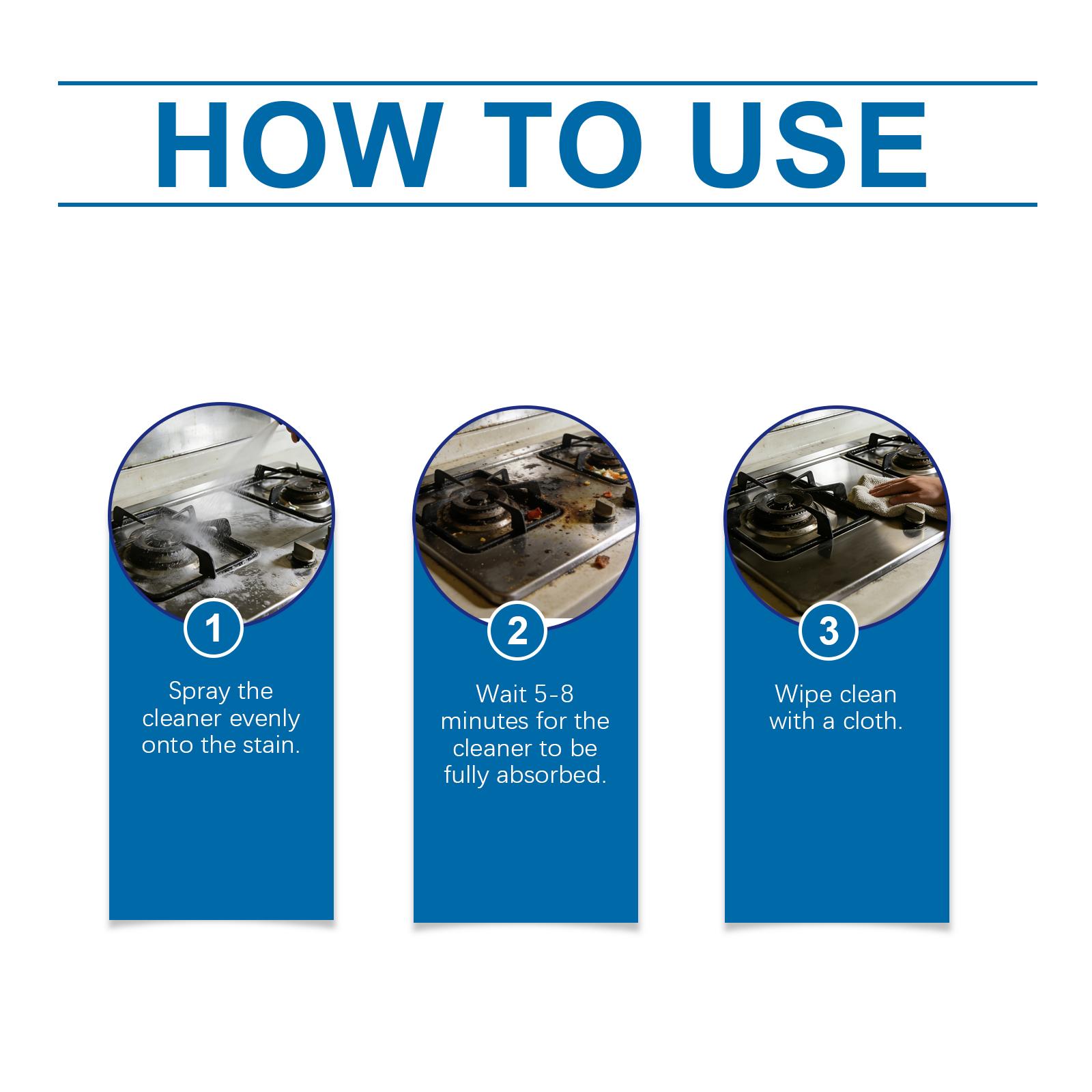 HOW TO USE

1

Spray the cleaner evenly onto the stain.

2

Wait 5-8 minutes for the cleaner to be fully absorbed.

3

Wipe clean with a cloth.