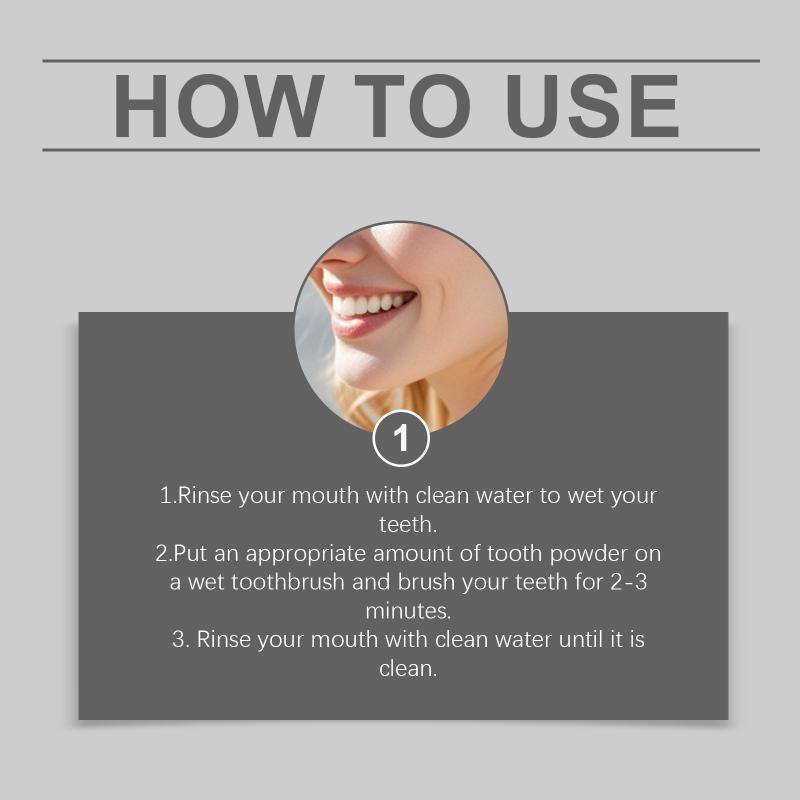 HOW TO USE

1

1.Rinse your mouth with clean water to wet your teeth.
2.Put an appropriate amount of tooth powder on a wet toothbrush and brush your teeth for 2-3 minutes.
3. Rinse your mouth with clean water until it is clean.