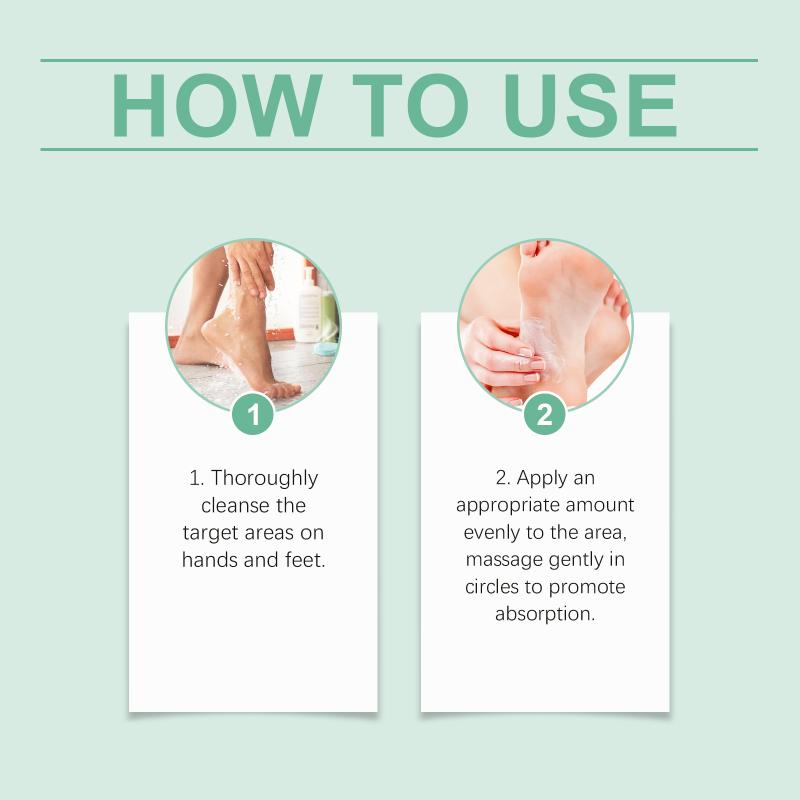 HOW TO USE

1

1. Thoroughly cleanse the target areas on hands and feet.

2

2. Apply an appropriate amount evenly to the area, massage gently in circles to promote absorption.