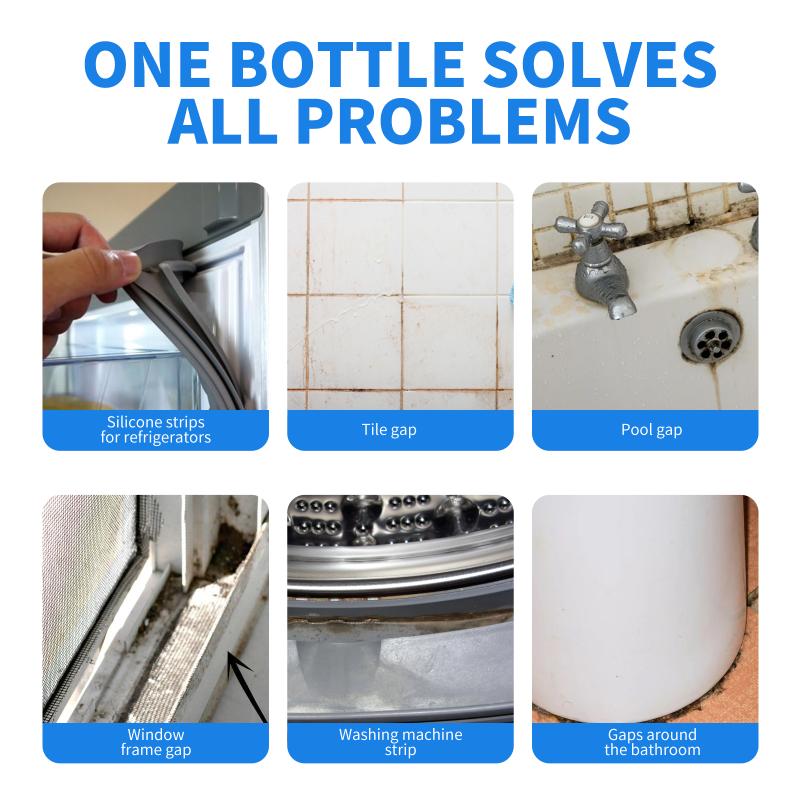 ONE BOTTLE SOLVES ALL PROBLEMS

Silicone strips for refrigerators

Tile gap

Pool gap

Window frame gap

Washing machine strip

Gaps around the bathroom