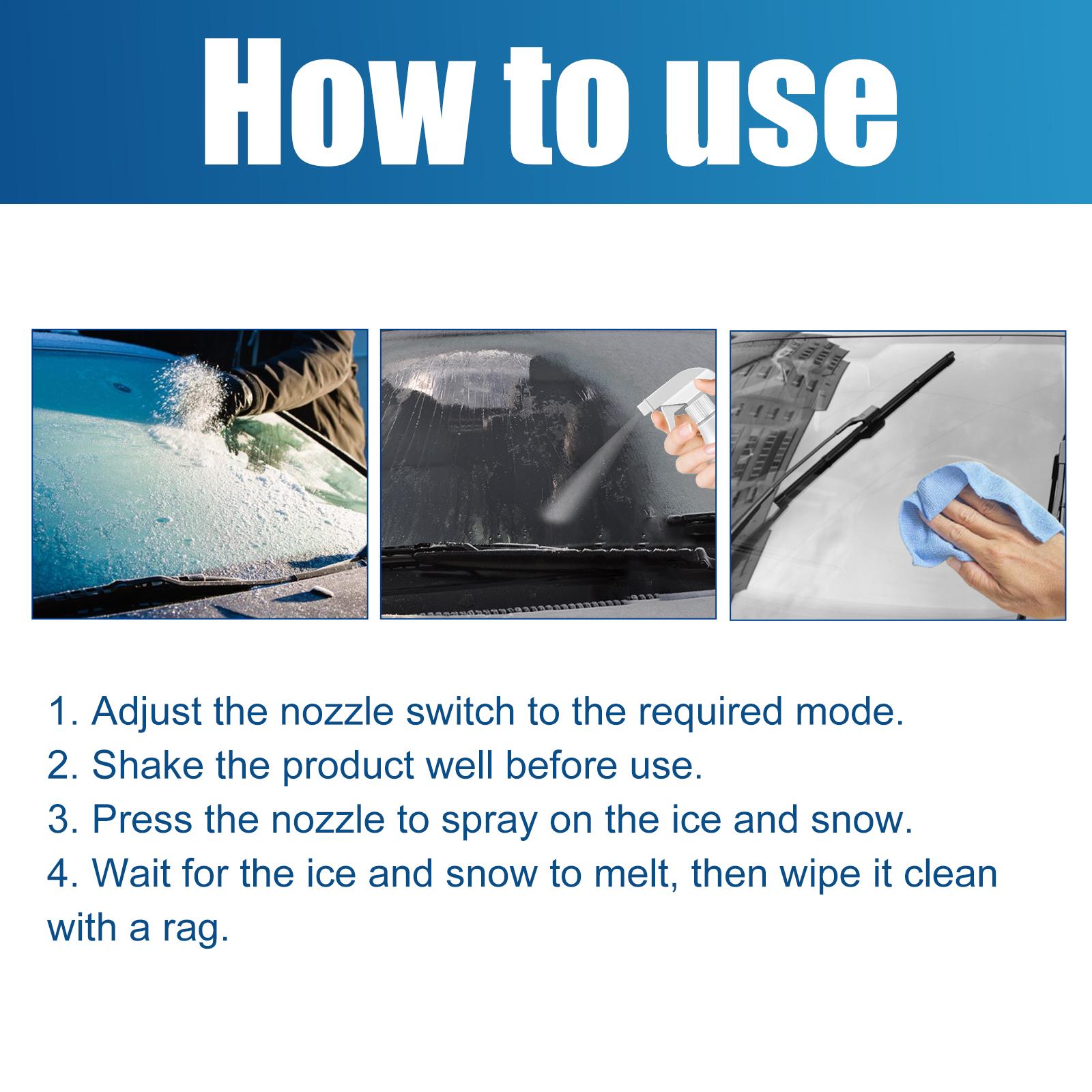 How to use

1. Adjust the nozzle switch to the required mode.
2. Shake the product well before use.
3. Press the nozzle to spray on the ice and snow.
4. Wait for the ice and snow to melt, then wipe it clean with a rag.