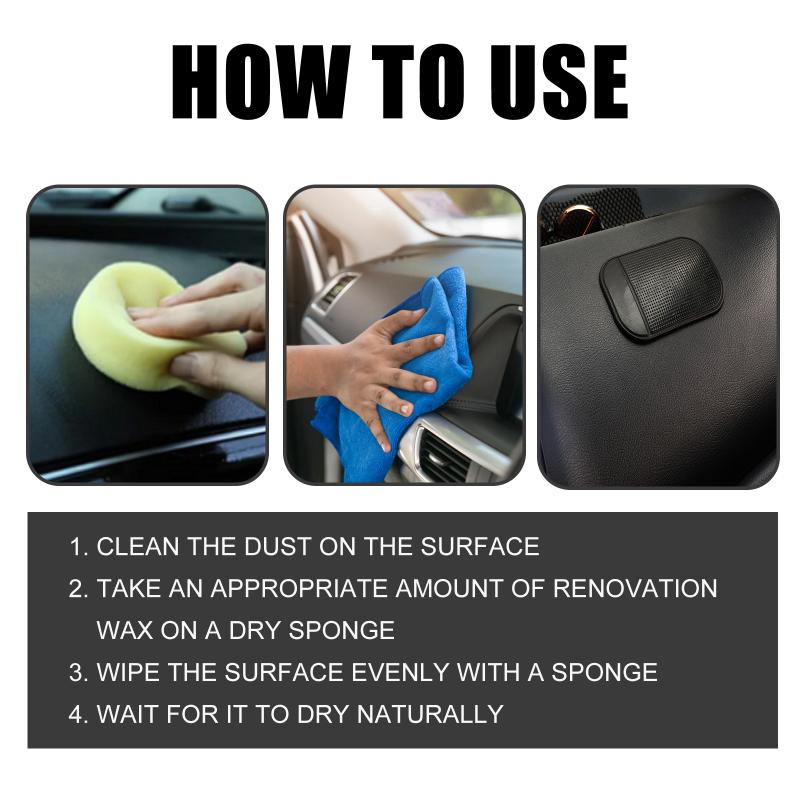 HOW TO USE

1. CLEAN THE DUST ON THE SURFACE
2. TAKE AN APPROPRIATE AMOUNT OF RENOVATION WAX ON A DRY SPONGE
3. WIPE THE SURFACE EVENLY WITH A SPONGE
4. WAIT FOR IT TO DRY NATURALLY