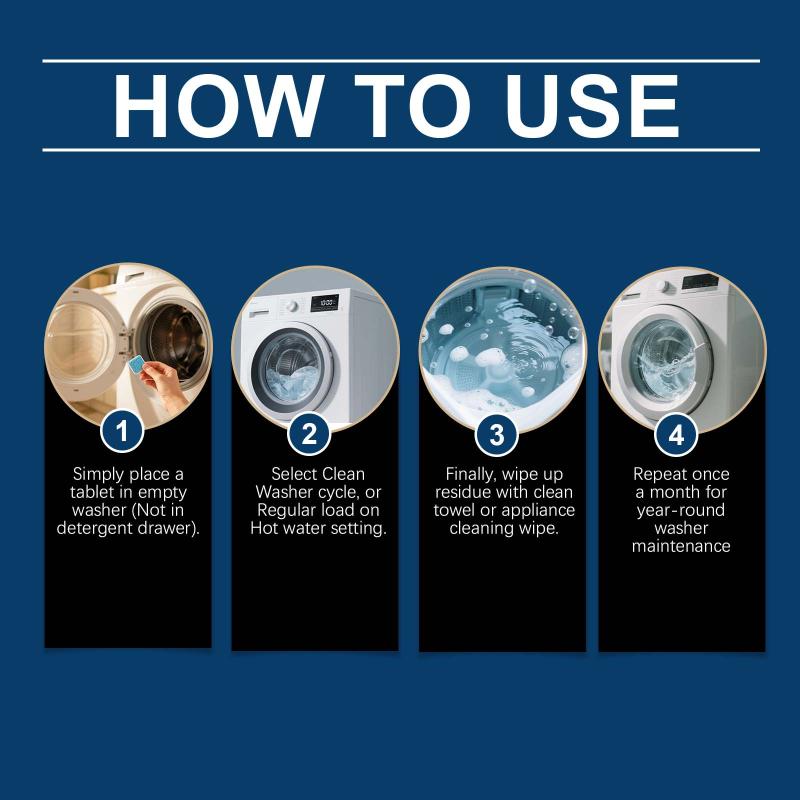 HOW TO USE

1
Simply place a tablet in empty washer (Not in detergent drawer).

2
Select Clean Washer cycle, or Regular load on Hot water setting.

3
Finally, wipe up residue with clean towel or appliance cleaning wipe.

4
Repeat once a month for year-round washer maintenance