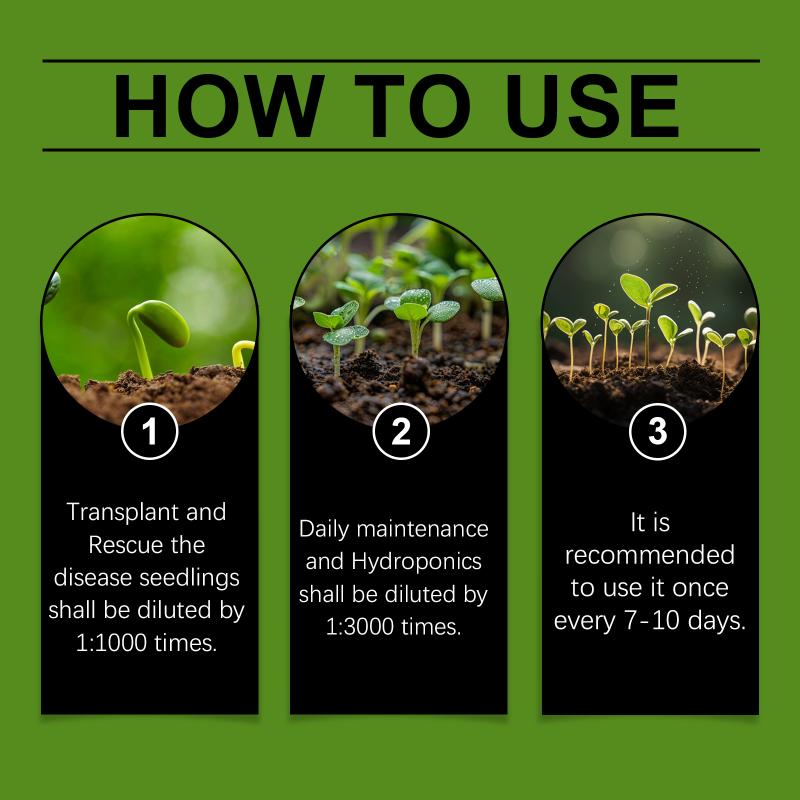 HOW TO USE

1

Transplant and Rescue the disease seedlings shall be diluted by 1:1000 times.

2

Daily maintenance and Hydroponics shall be diluted by 1:3000 times.

3

It is recommended to use it once every 7-10 days.