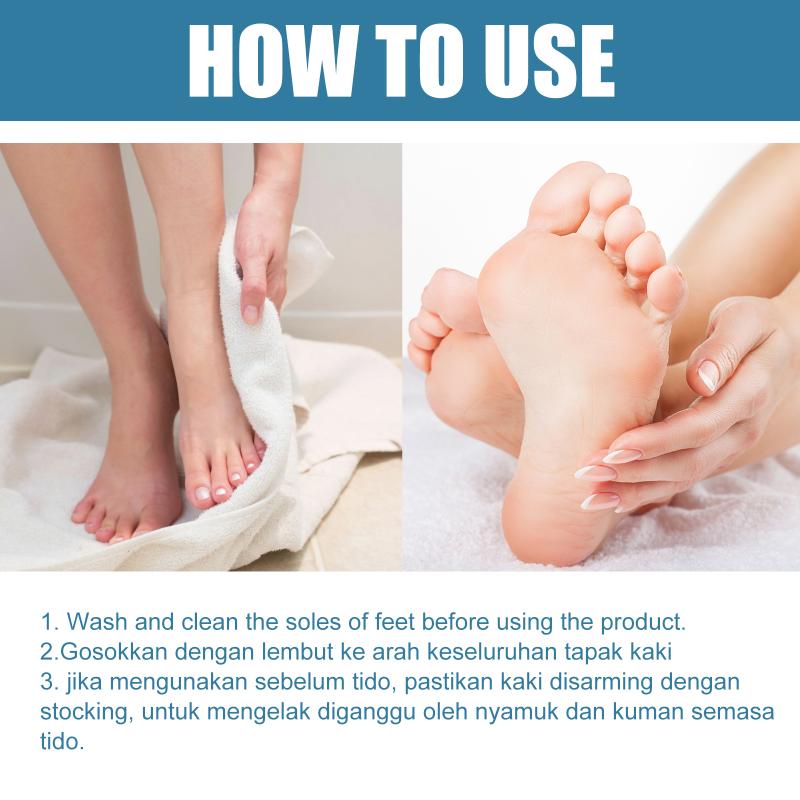 HOW TO USE

1. Wash and clean the soles of feet before using the product.
2.Gosokkan dengan lembut ke arah keseluruhan tapak kaki
3. jika mengunakan sebelum tido, pastikan kaki disarming dengan stocking, untuk mengelak diganggu oleh nyamuk dan kuman semasa tido.