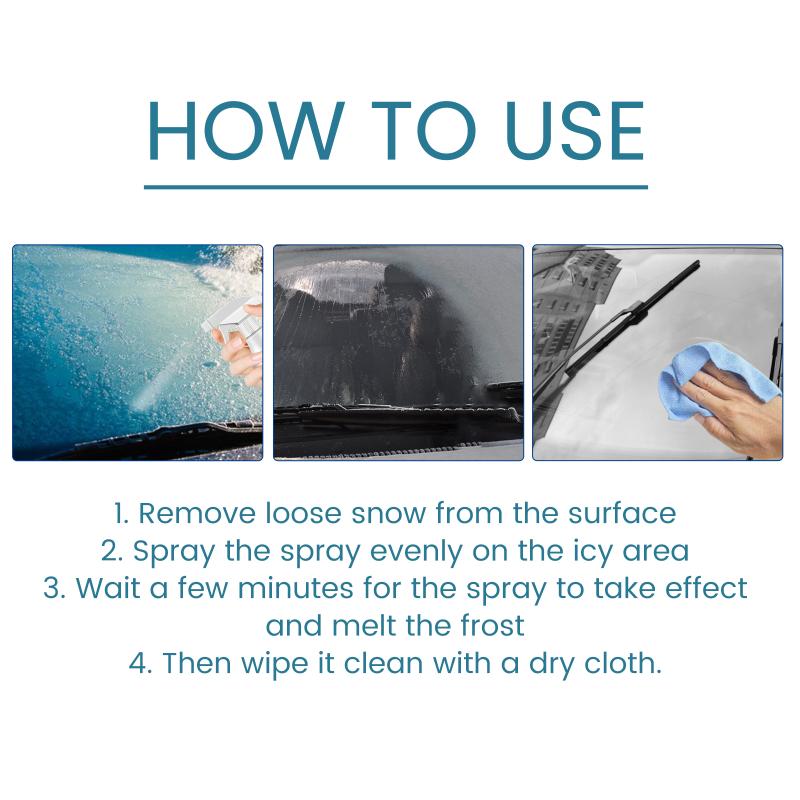 HOW TO USE

1. Remove loose snow from the surface
2. Spray the spray evenly on the icy area
3. Wait a few minutes for the spray to take effect and melt the frost
4. Then wipe it clean with a dry cloth.